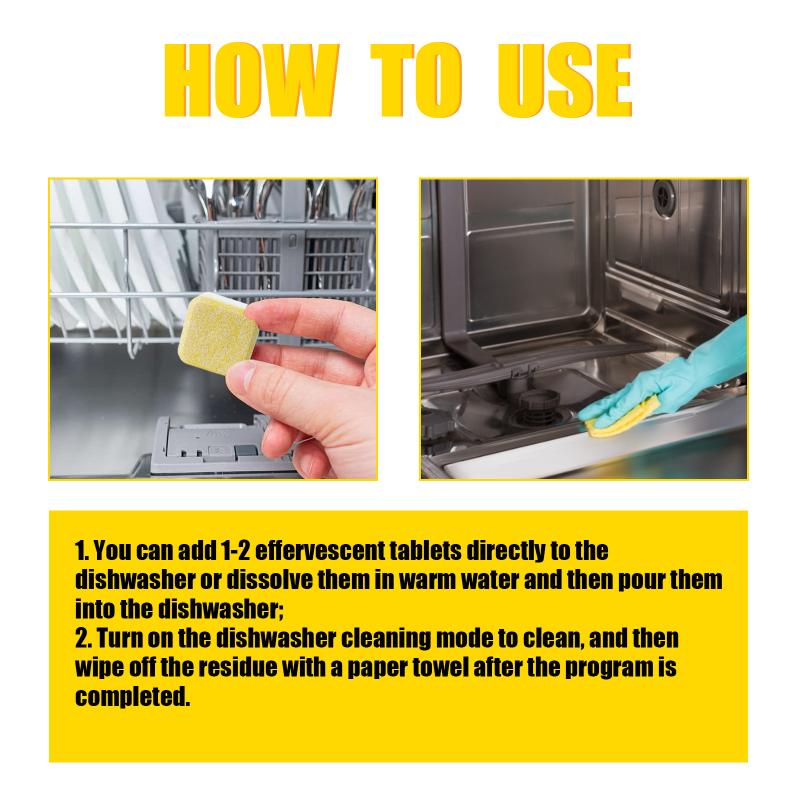 HOW TO USE

1. You can add 1-2 effervescent tablets directly to the dishwasher or dissolve them in warm water and then pour them into the dishwasher;
2. Turn on the dishwasher cleaning mode to clean, and then wipe off the residue with a paper towel after the program is completed.