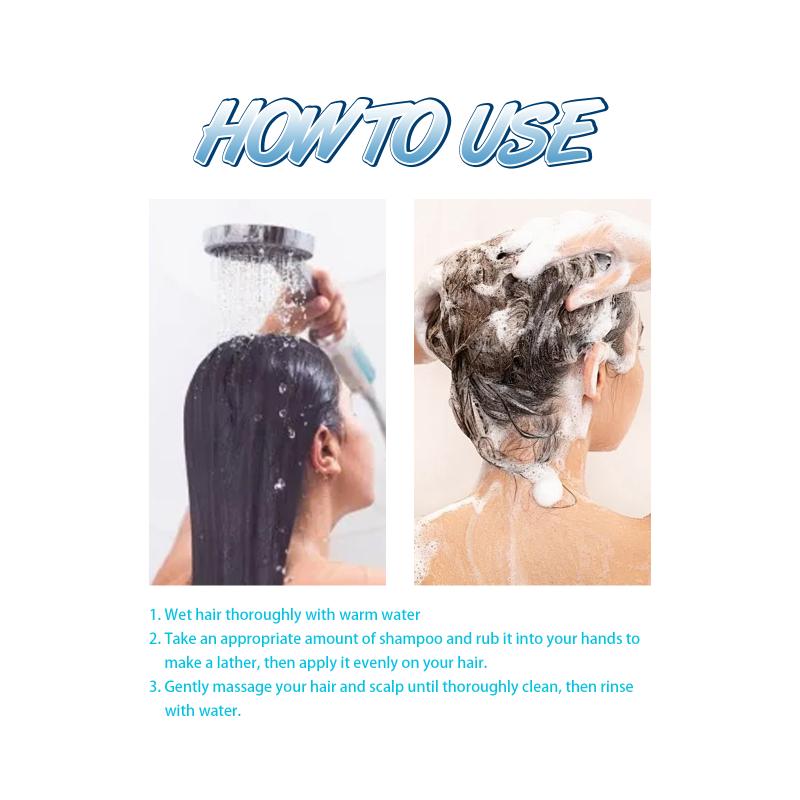 HOW TO USE

1. Wet hair thoroughly with warm water
2. Take an appropriate amount of shampoo and rub it into your hands to make a lather, then apply it evenly on your hair.
3. Gently massage your hair and scalp until thoroughly clean, then rinse with water.