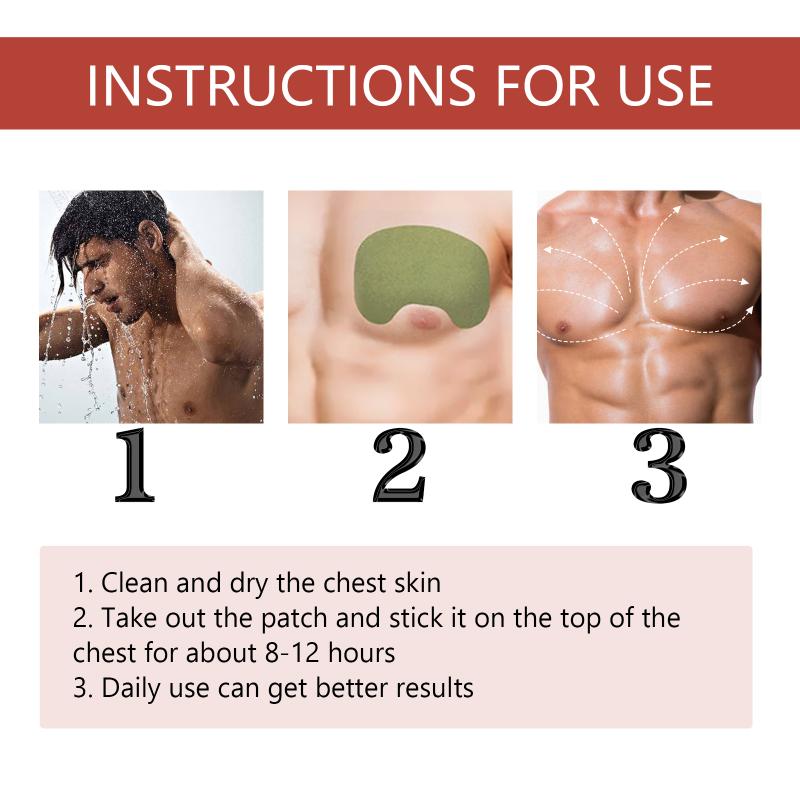 INSTRUCTIONS FOR USE

1

2

3

1. Clean and dry the chest skin
2. Take out the patch and stick it on the top of the chest for about 8-12 hours
3. Daily use can get better results