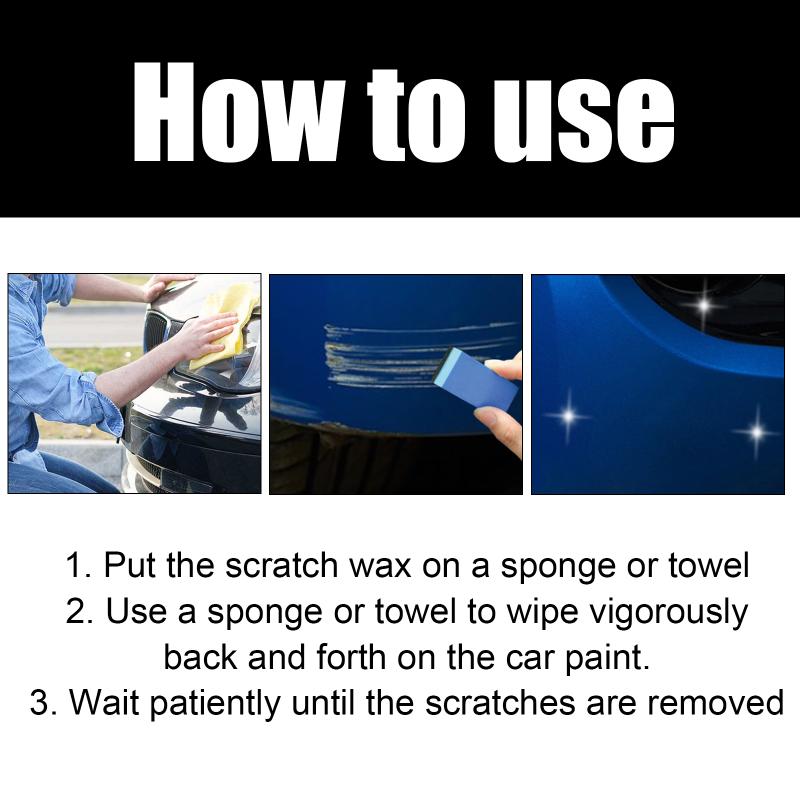 How to use

1. Put the scratch wax on a sponge or towel
2. Use a sponge or towel to wipe vigorously back and forth on the car paint.
3. Wait patiently until the scratches are removed