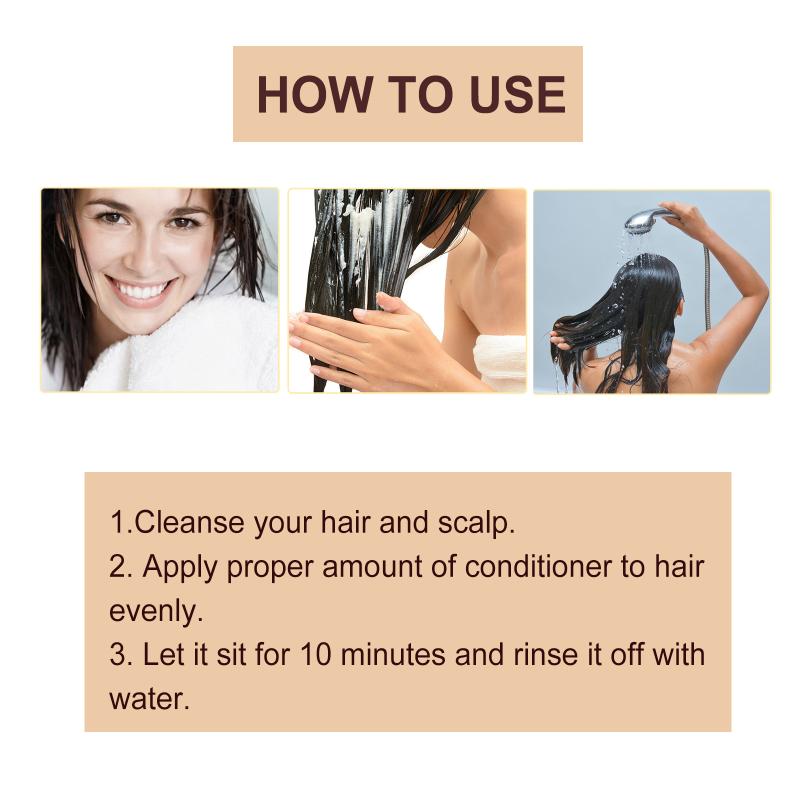 HOW TO USE

1.Cleanse your hair and scalp.
2. Apply proper amount of conditioner to hair evenly.
3. Let it sit for 10 minutes and rinse it off with water.