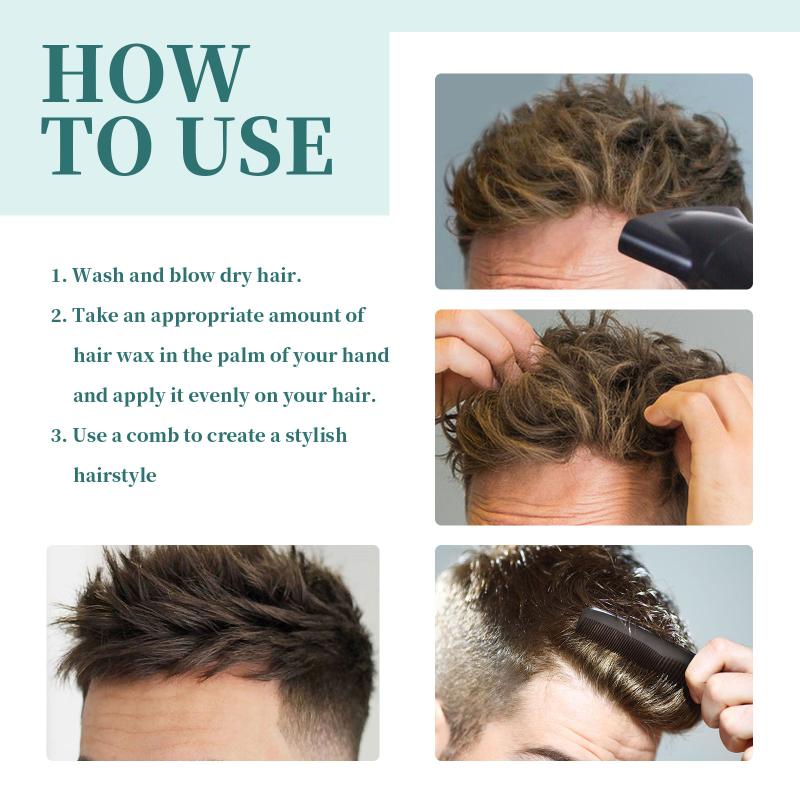 HOW TO USE

1. Wash and blow dry hair.
2. Take an appropriate amount of hair wax in the palm of your hand and apply it evenly on your hair.
3. Use a comb to create a stylish hairstyle