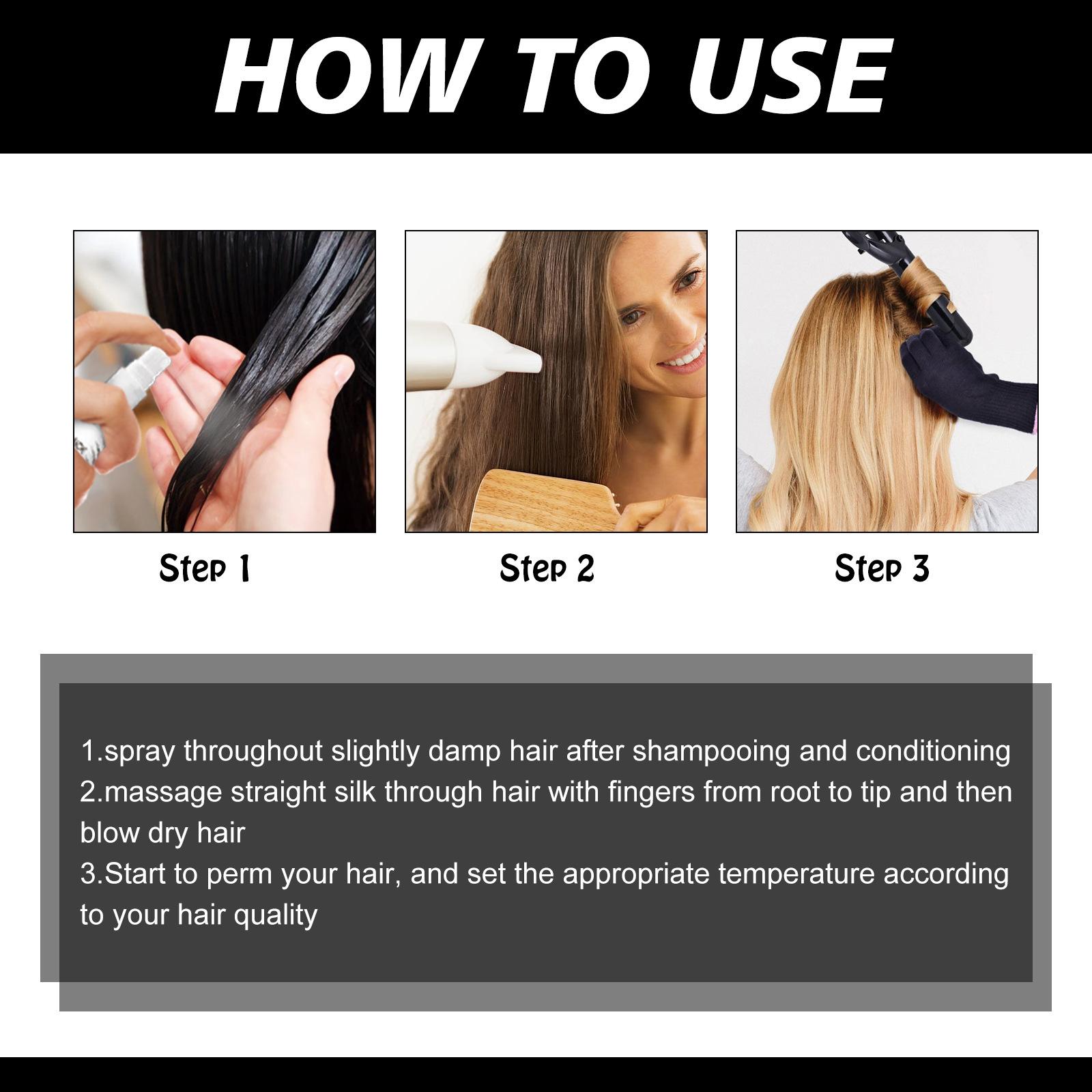 HOW TO USE

Step 1

Step 2

Step 3

1.spray throughout slightly damp hair after shampooing and conditioning
2.massage straight silk through hair with fingers from root to tip and then blow dry hair
3.Start to perm your hair, and set the appropriate temperature according to your hair quality