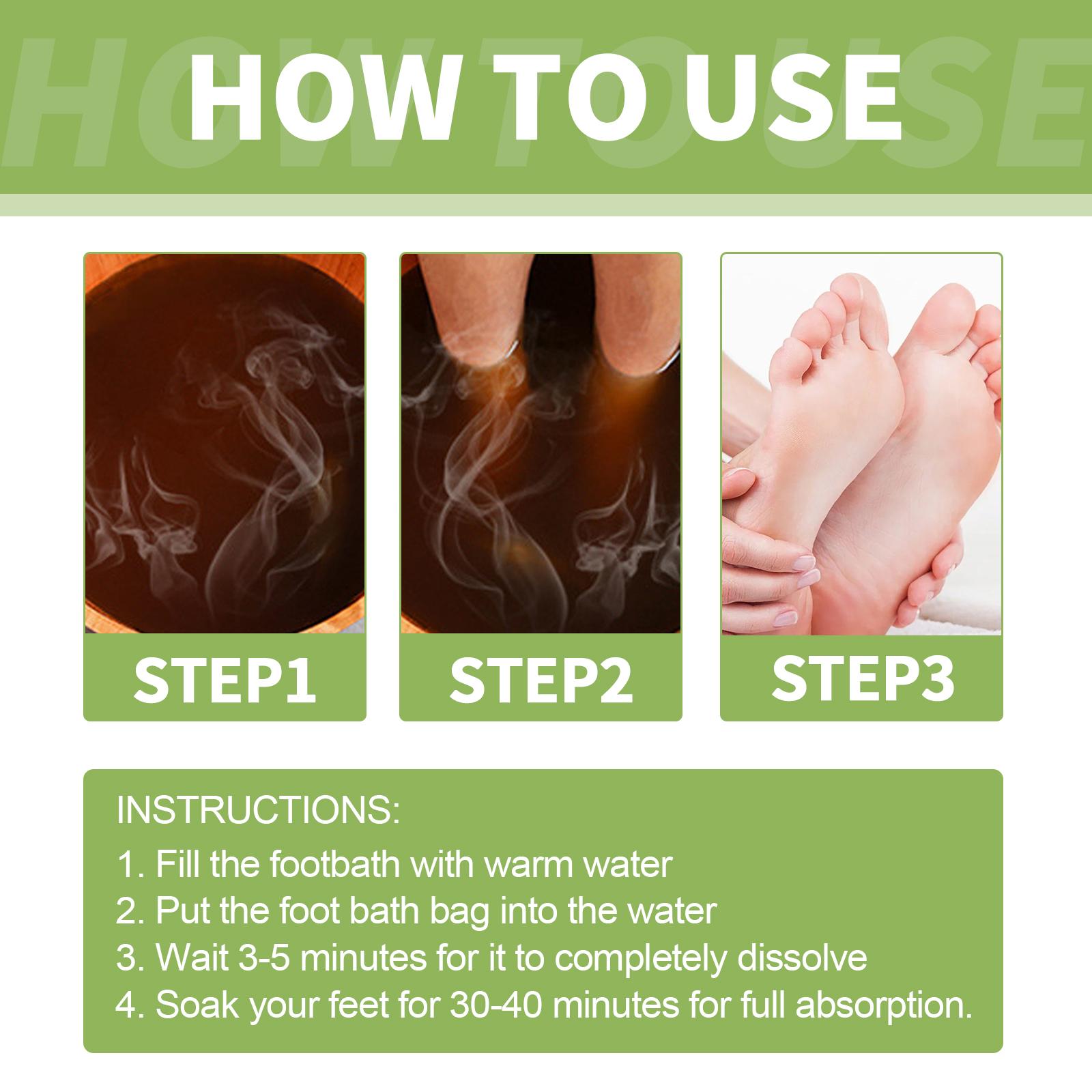 HOW TO USE

STEP1

STEP2

STEP3

INSTRUCTIONS:
1. Fill the footbath with warm water
2. Put the foot bath bag into the water
3. Wait 3-5 minutes for it to completely dissolve
4. Soak your feet for 30-40 minutes for full absorption.