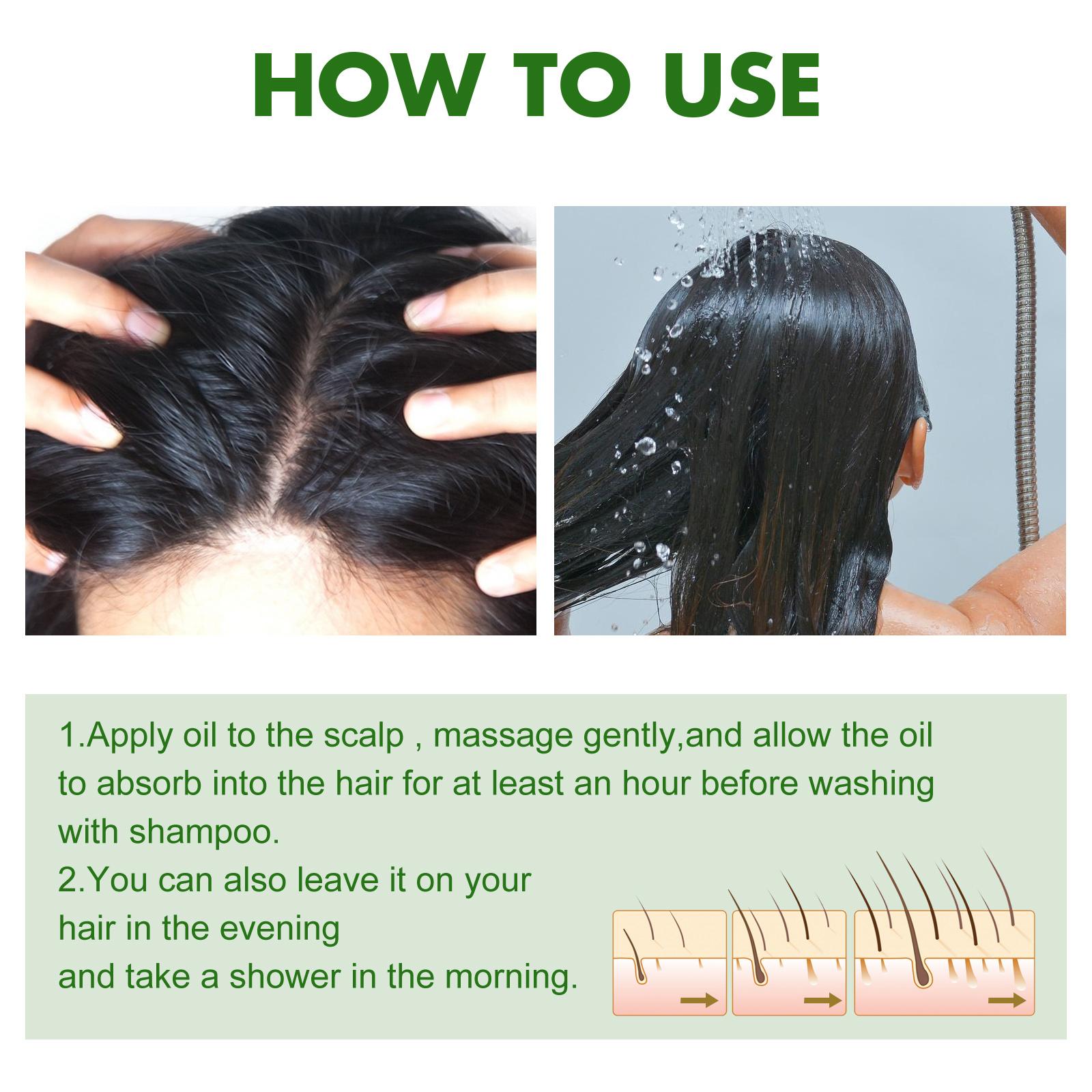 HOW TO USE

1.Apply oil to the scalp , massage gently,and allow the oil to absorb into the hair for at least an hour before washing with shampoo.
2.You can also leave it on your hair in the evening and take a shower in the morning.