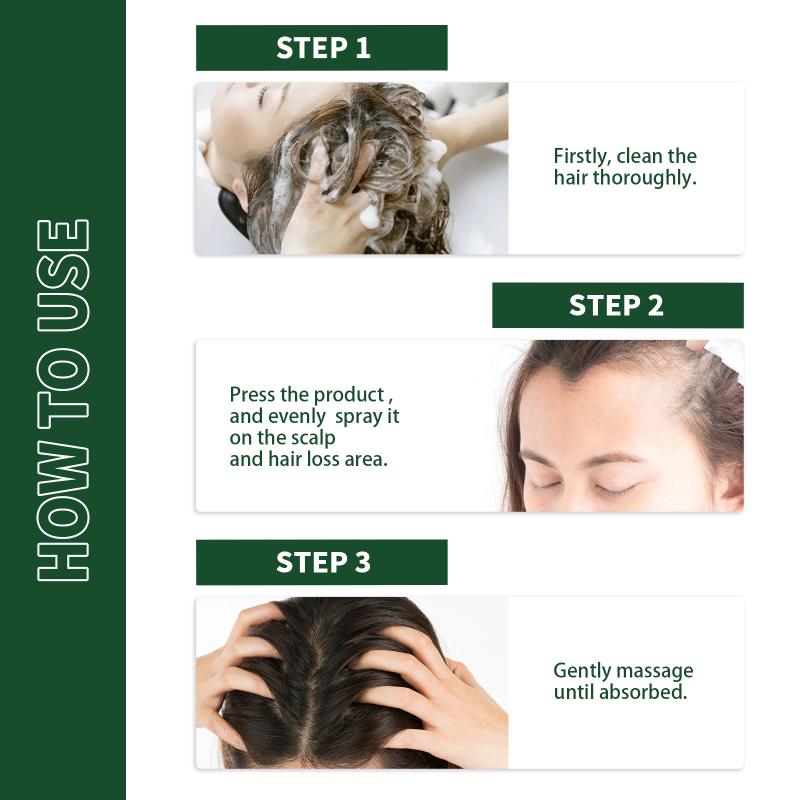 HOW TO USE

STEP 1

Firstly, clean the hair thoroughly.

STEP 2

Press the product , and evenly spray it on the scalp and hair loss area.

STEP 3

Gently massage until absorbed.