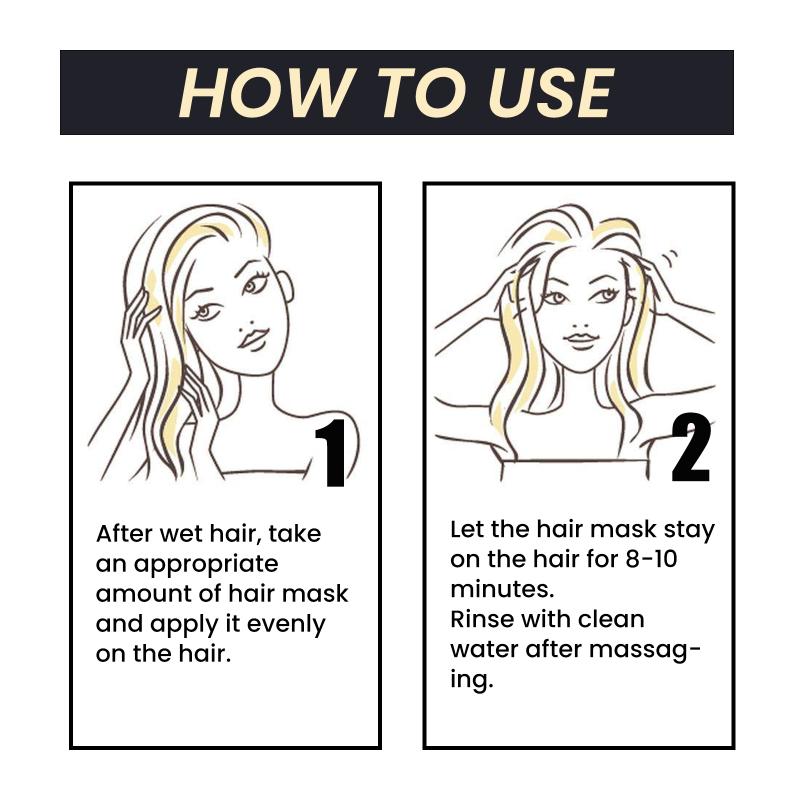 HOW TO USE

1

After wet hair, take an appropriate amount of hair mask and apply it evenly on the hair.

2

Let the hair mask stay on the hair for 8-10 minutes.
Rinse with clean water after massaging.