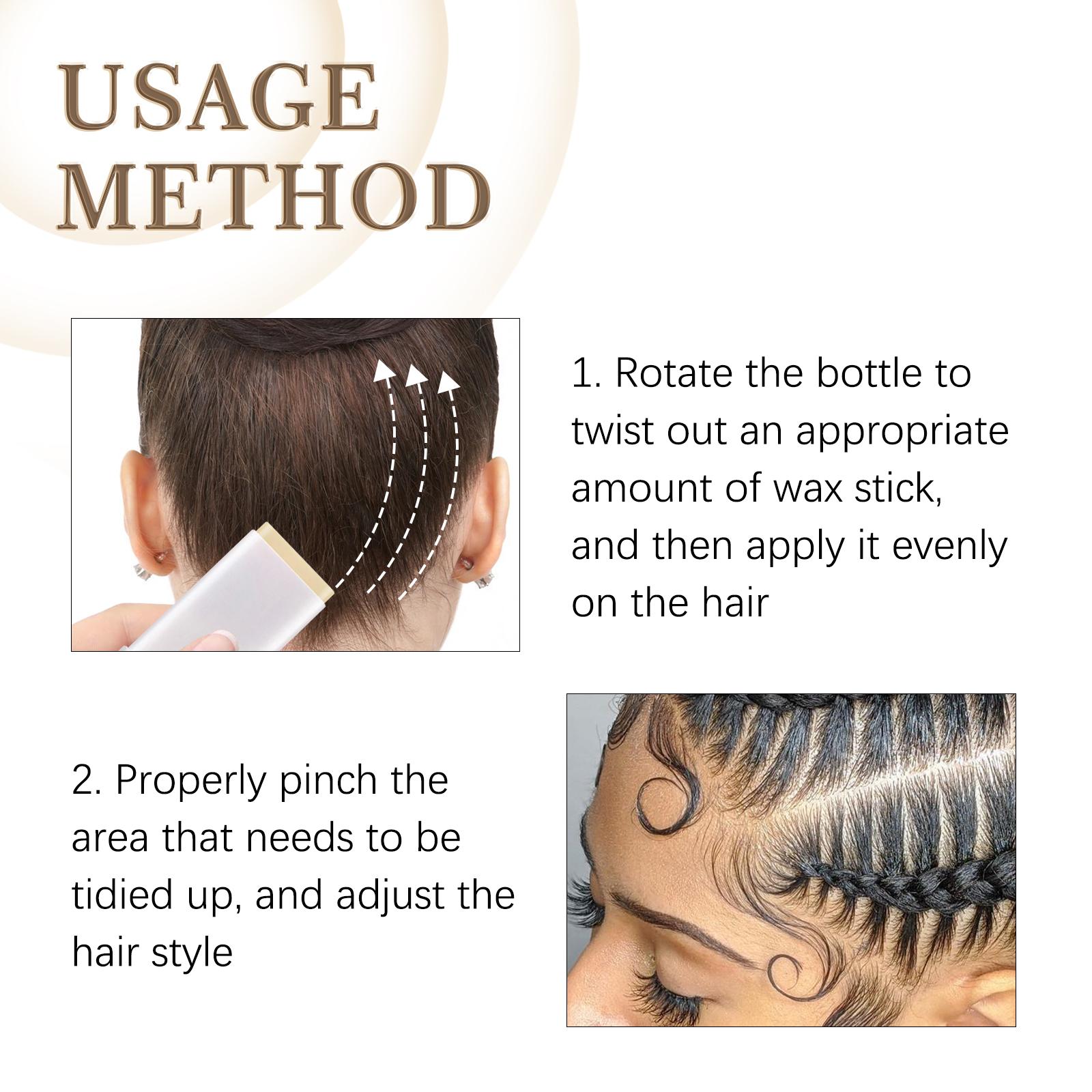 USAGE METHOD

1. Rotate the bottle to twist out an appropriate amount of wax stick, and then apply it evenly on the hair

2. Properly pinch the area that needs to be tidied up, and adjust the hair style