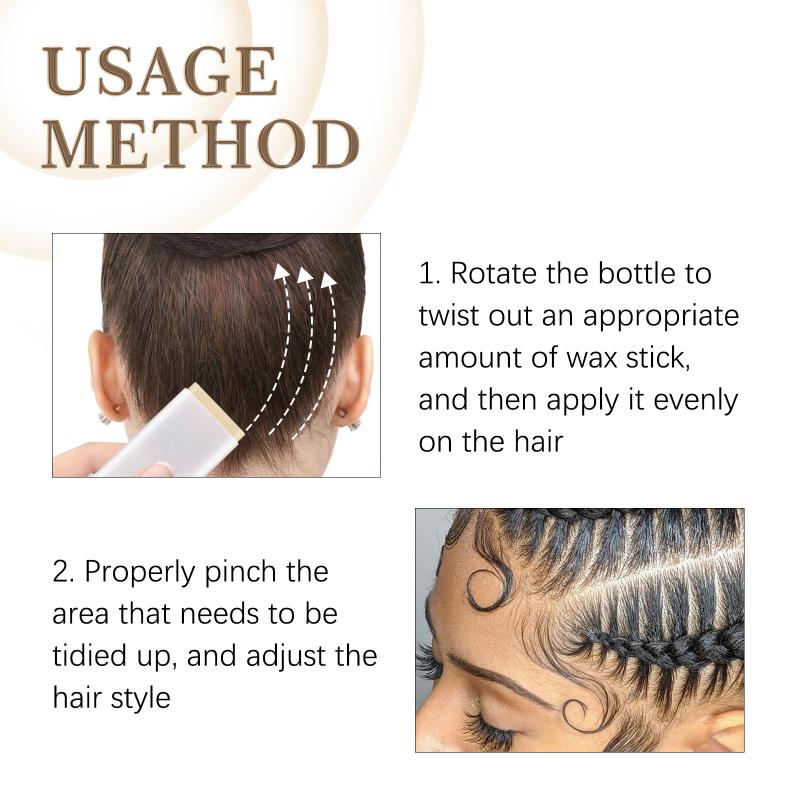 USAGE METHOD

1. Rotate the bottle to twist out an appropriate amount of wax stick, and then apply it evenly on the hair

2. Properly pinch the area that needs to be tidied up, and adjust the hair style