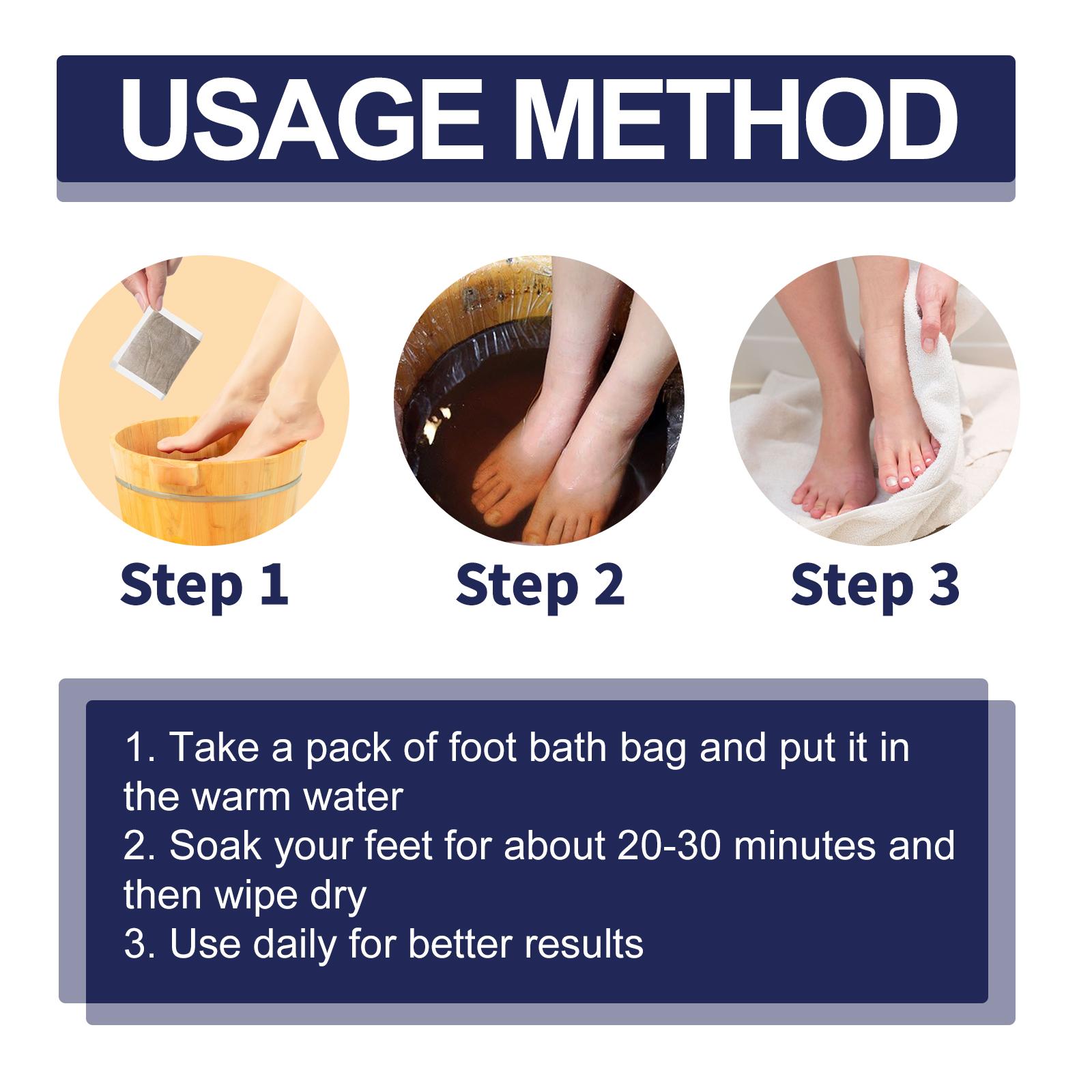 USAGE METHOD

Step 1

Step 2

Step 3

1. Take a pack of foot bath bag and put it in the warm water
2. Soak your feet for about 20-30 minutes and then wipe dry
3. Use daily for better results