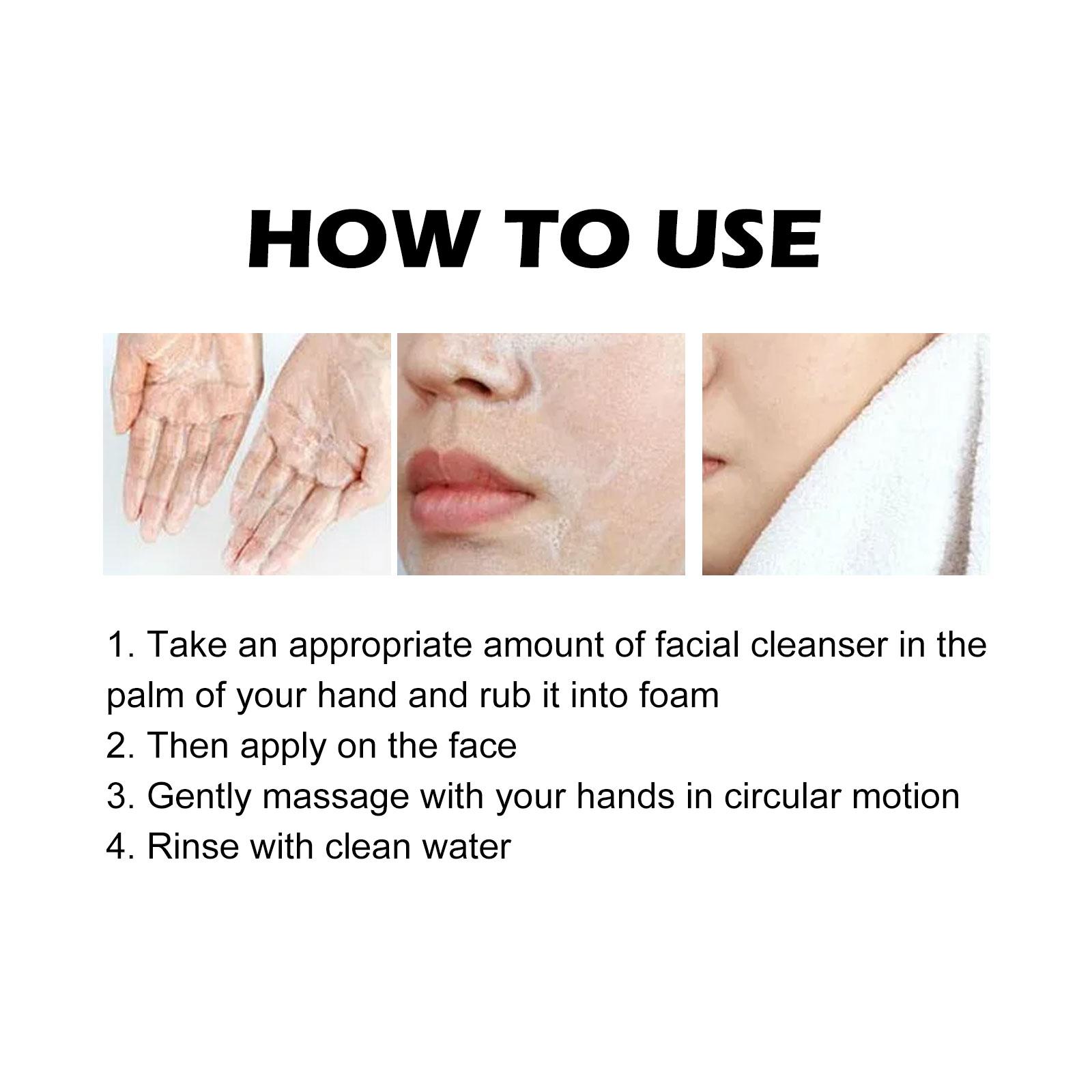 HOW TO USE

1. Take an appropriate amount of facial cleanser in the palm of your hand and rub it into foam
2. Then apply on the face
3. Gently massage with your hands in circular motion
4. Rinse with clean water