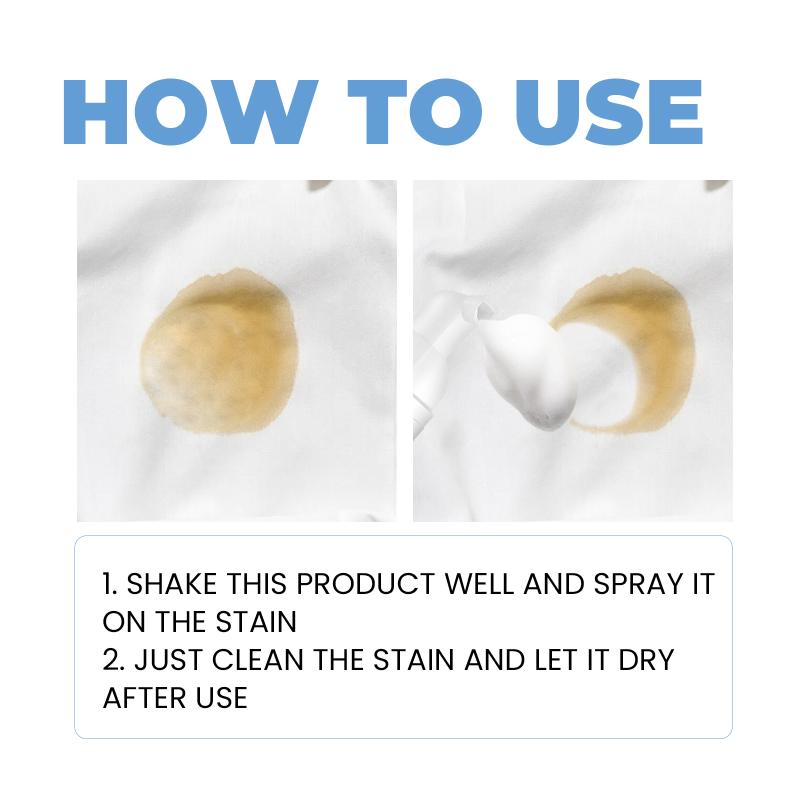 HOW TO USE

1. SHAKE THIS PRODUCT WELL AND SPRAY IT ON THE STAIN
2. JUST CLEAN THE STAIN AND LET IT DRY AFTER USE