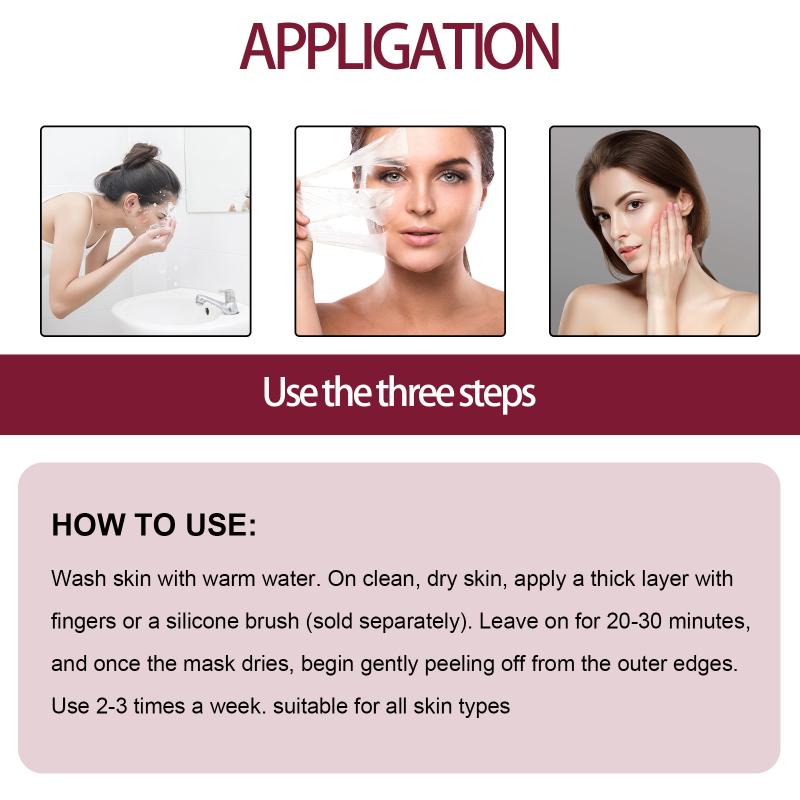 APPLIGATION

Use the three steps

HOW TO USE:

Wash skin with warm water. On clean, dry skin, apply a thick layer with fingers or a silicone brush (sold separately). Leave on for 20-30 minutes, and once the mask dries, begin gently peeling off from the outer edges. Use 2-3 times a week. suitable for all skin types