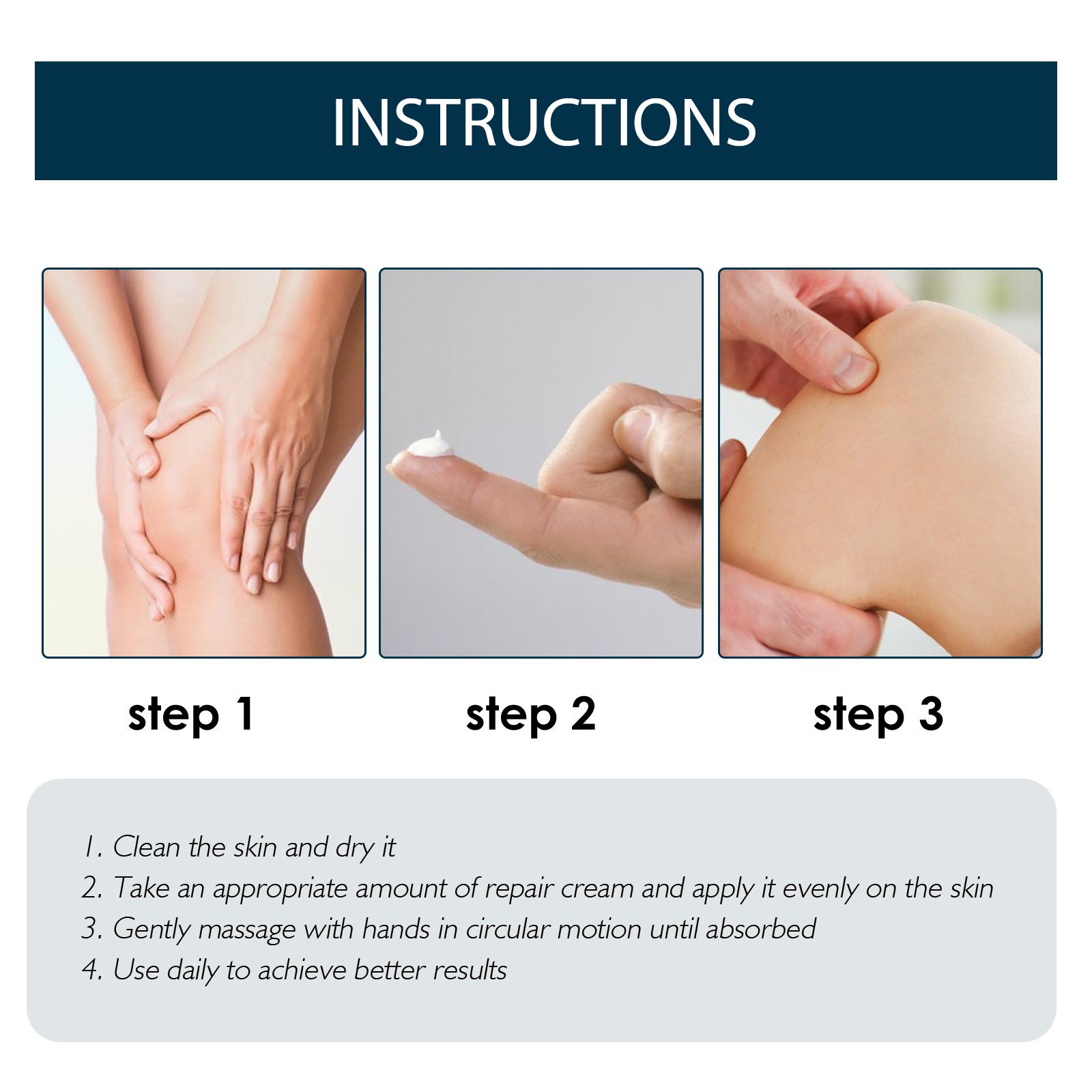 INSTRUCTIONS

step 1

step 2

step 3

1. Clean the skin and dry it
2. Take an appropriate amount of repair cream and apply it evenly on the skin
3. Gently massage with hands in circular motion until absorbed
4. Use daily to achieve better results