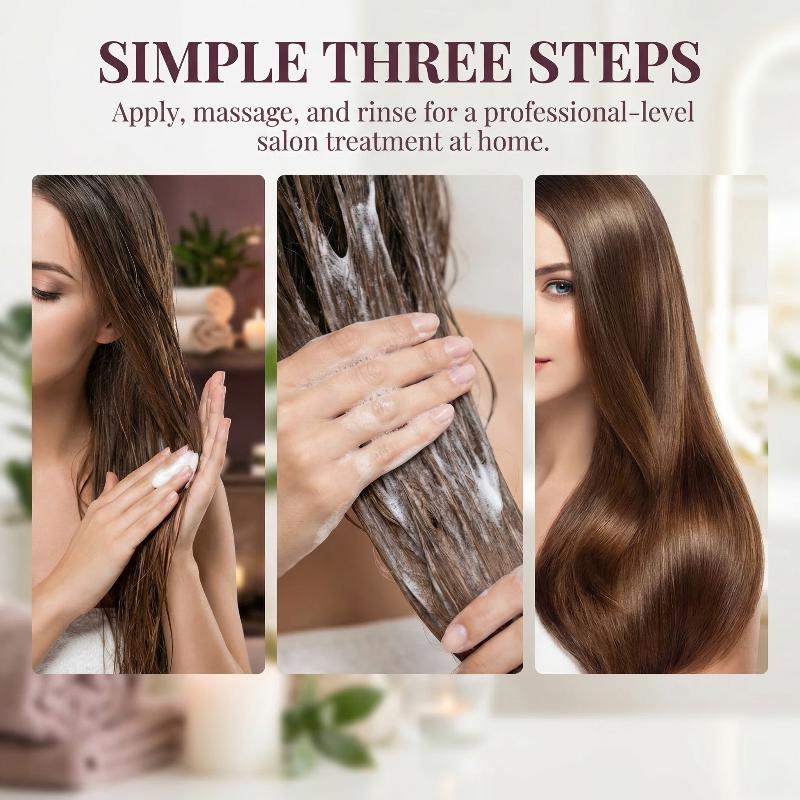 SIMPLE THREE STEPS

Apply, massage, and rinse for a professional-level salon treatment at home.