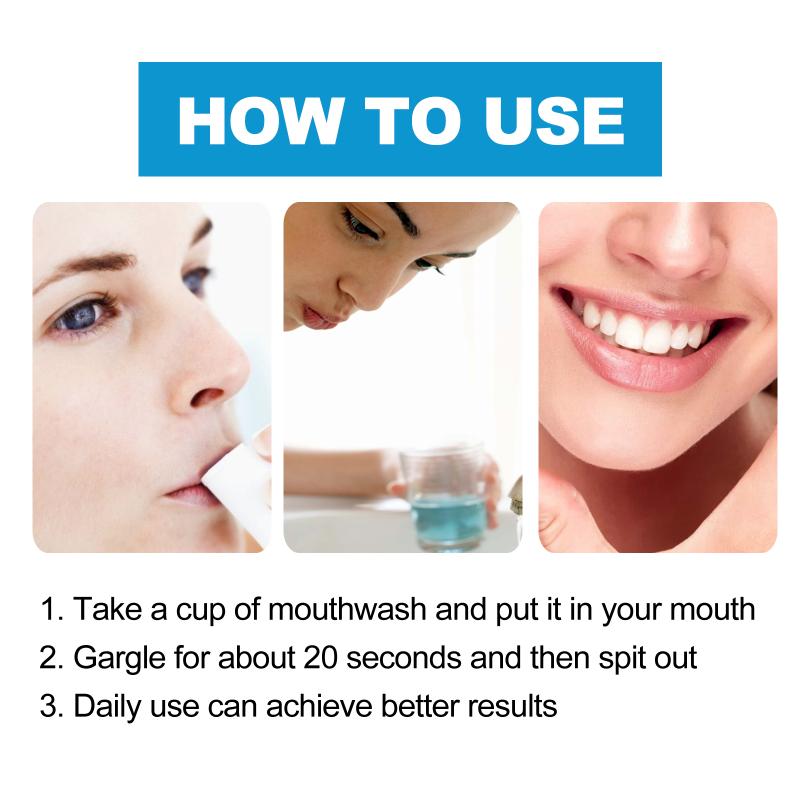 HOW TO USE

1. Take a cup of mouthwash and put it in your mouth
2. Gargle for about 20 seconds and then spit out
3. Daily use can achieve better results