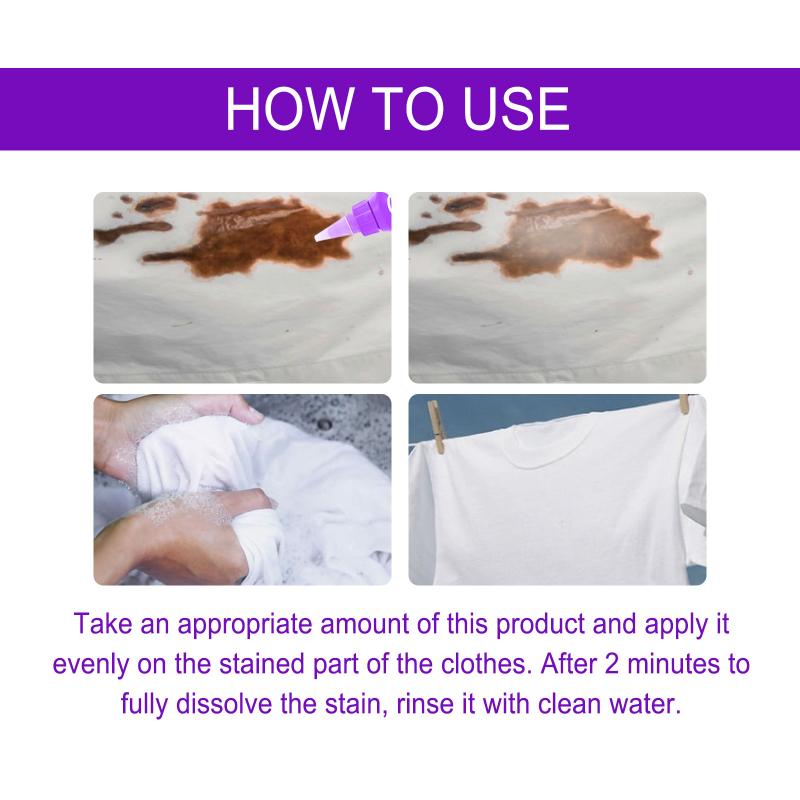 HOW TO USE

Take an appropriate amount of this product and apply it evenly on the stained part of the clothes. After 2 minutes to fully dissolve the stain, rinse it with clean water.