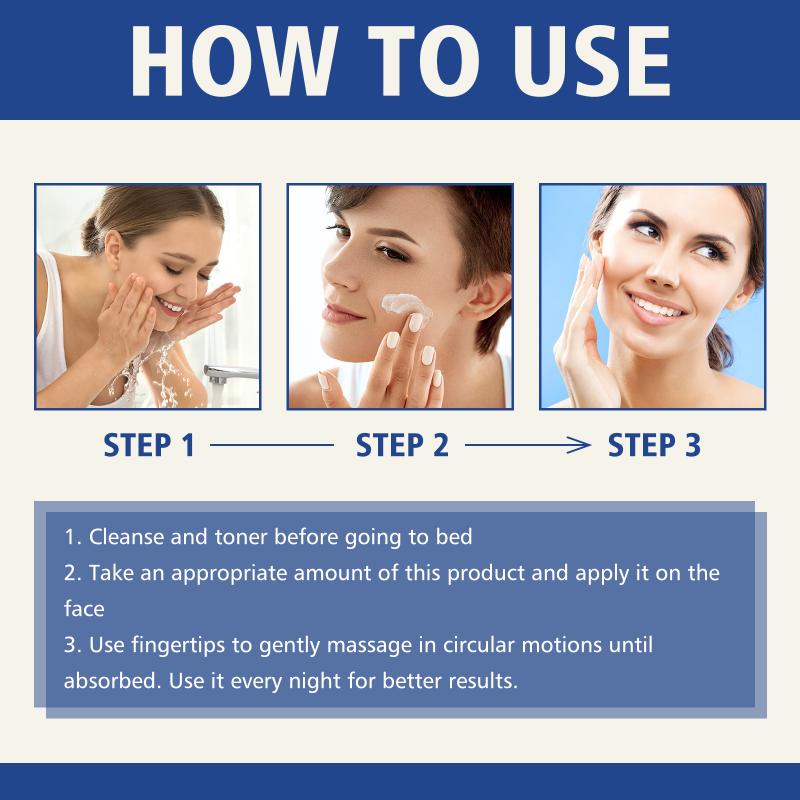 HOW TO USE

STEP 1 STEP 2 STEP 3

1. Cleanse and toner before going to bed
2. Take an appropriate amount of this product and apply it on the face
3. Use fingertips to gently massage in circular motions until absorbed. Use it every night for better results.