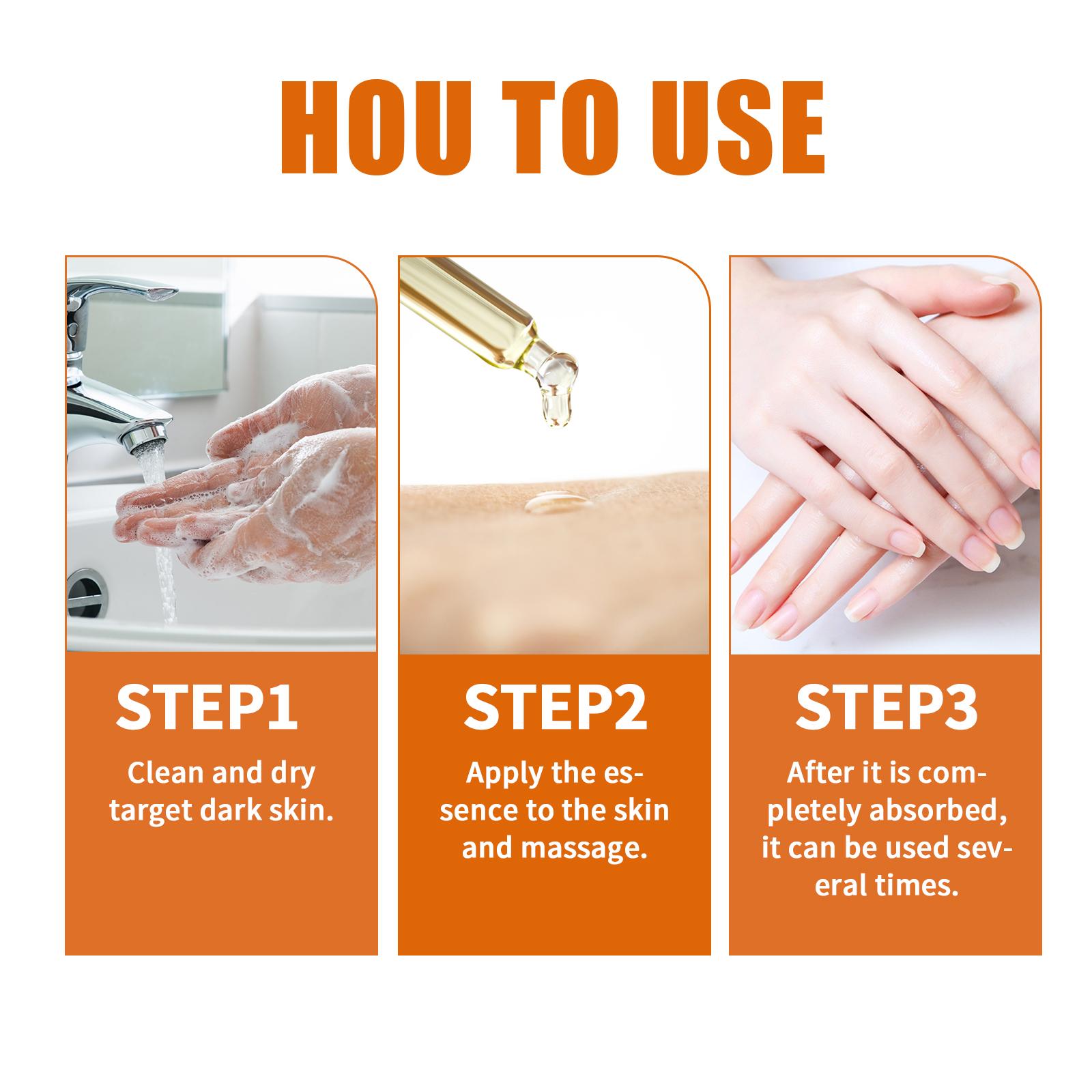 HOU TO USE

STEP1
Clean and dry target dark skin.

STEP2
Apply the essence to the skin and massage.

STEP3
After it is completely absorbed, it can be used several times.