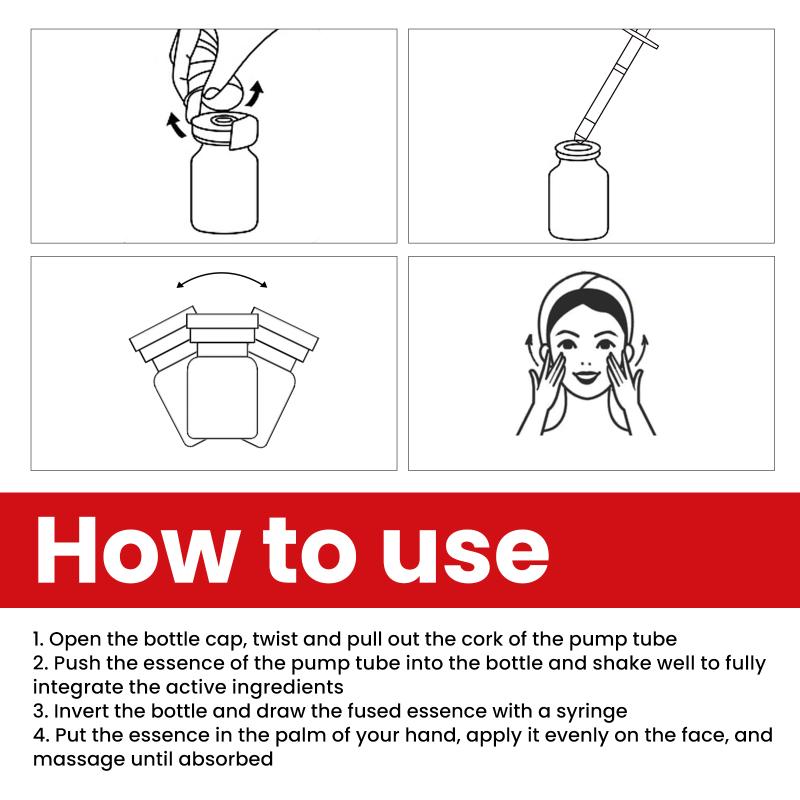 How to use

1. Open the bottle cap, twist and pull out the cork of the pump tube
2. Push the essence of the pump tube into the bottle and shake well to fully integrate the active ingredients
3. Invert the bottle and draw the fused essence with a syringe
4. Put the essence in the palm of your hand, apply it evenly on the face, and massage until absorbed