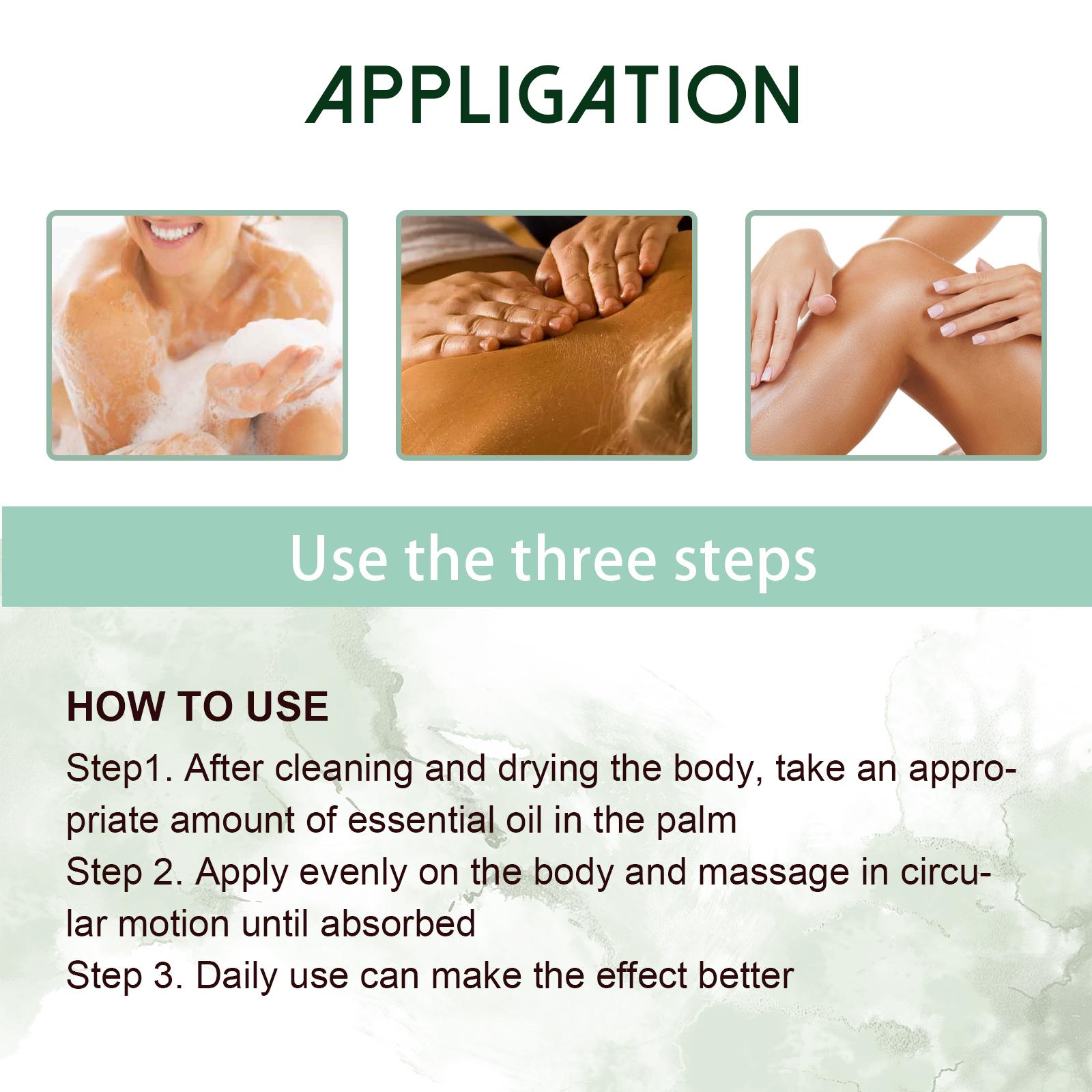 APPLIGATION

Use the three steps

HOW TO USE

Step1. After cleaning and drying the body, take an appropriate amount of essential oil in the palm
Step 2. Apply evenly on the body and massage in circular motion until absorbed
Step 3. Daily use can make the effect better