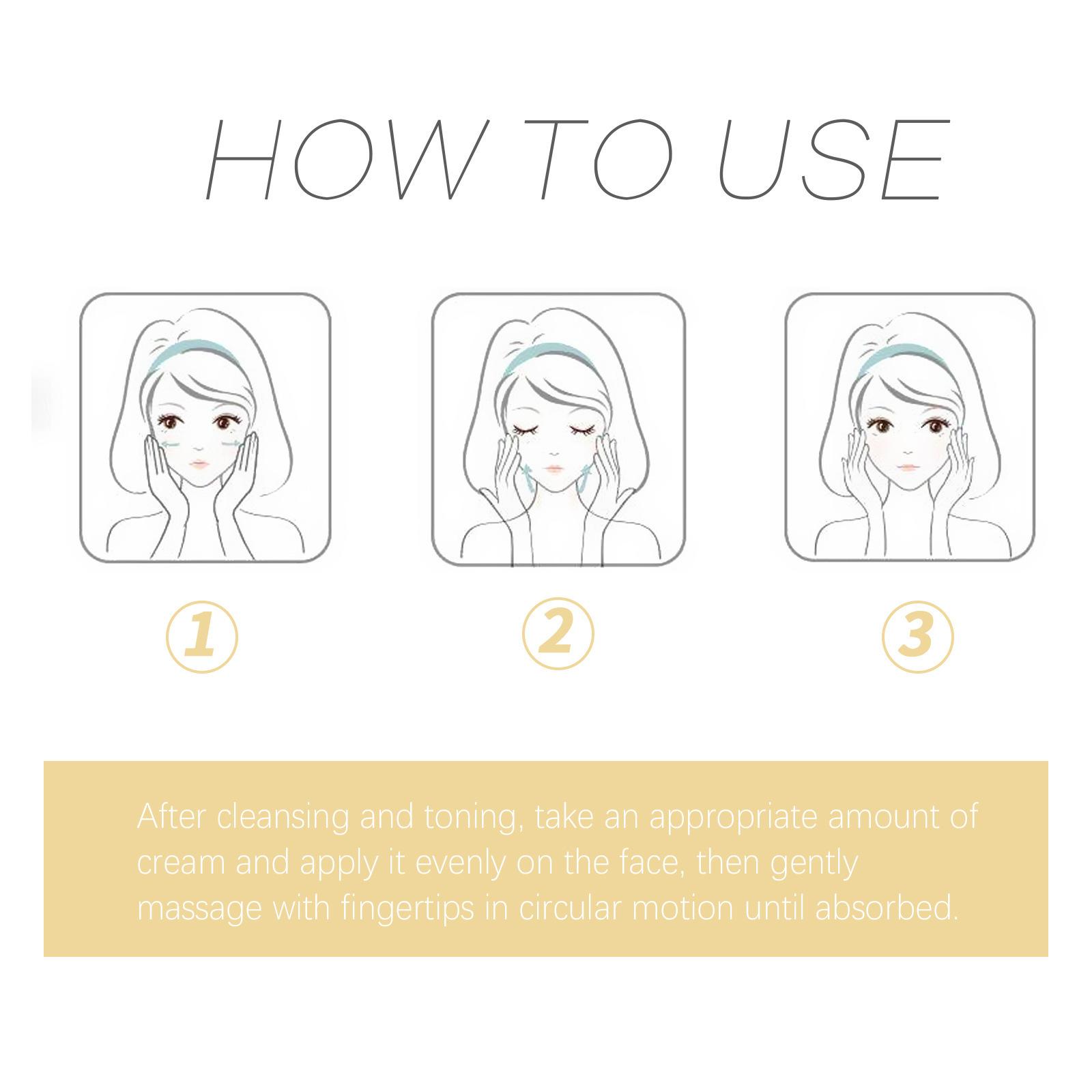 HOW TO USE

①

②

③

After cleansing and toning, take an appropriate amount of cream and apply it evenly on the face, then gently massage with fingertips in circular motion until absorbed.