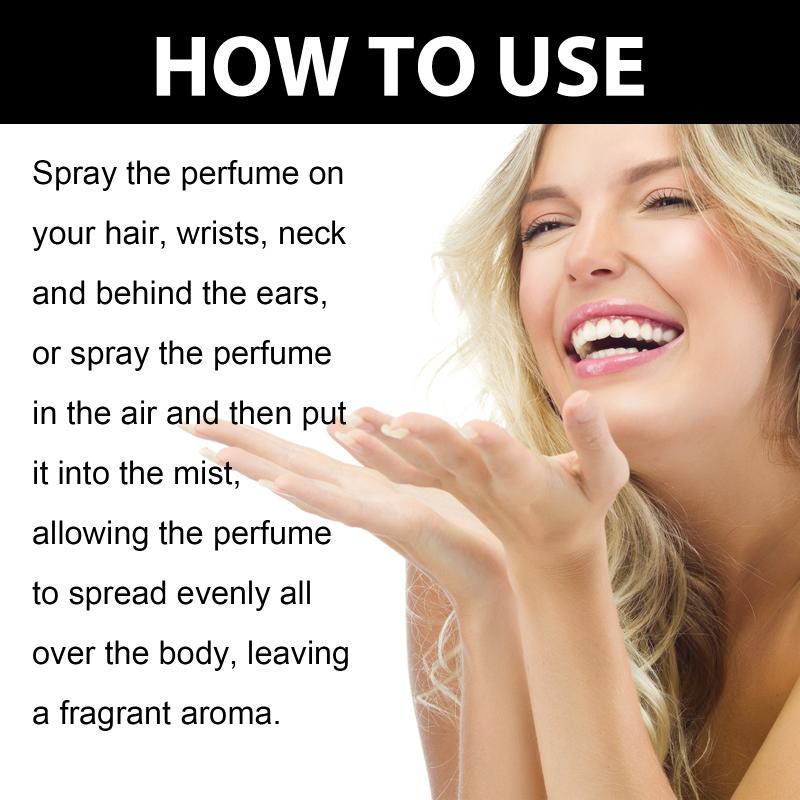 HOW TO USE

Spray the perfume on your hair, wrists, neck and behind the ears, or spray the perfume in the air and then put it into the mist, allowing the perfume to spread evenly all over the body, leaving a fragrant aroma.