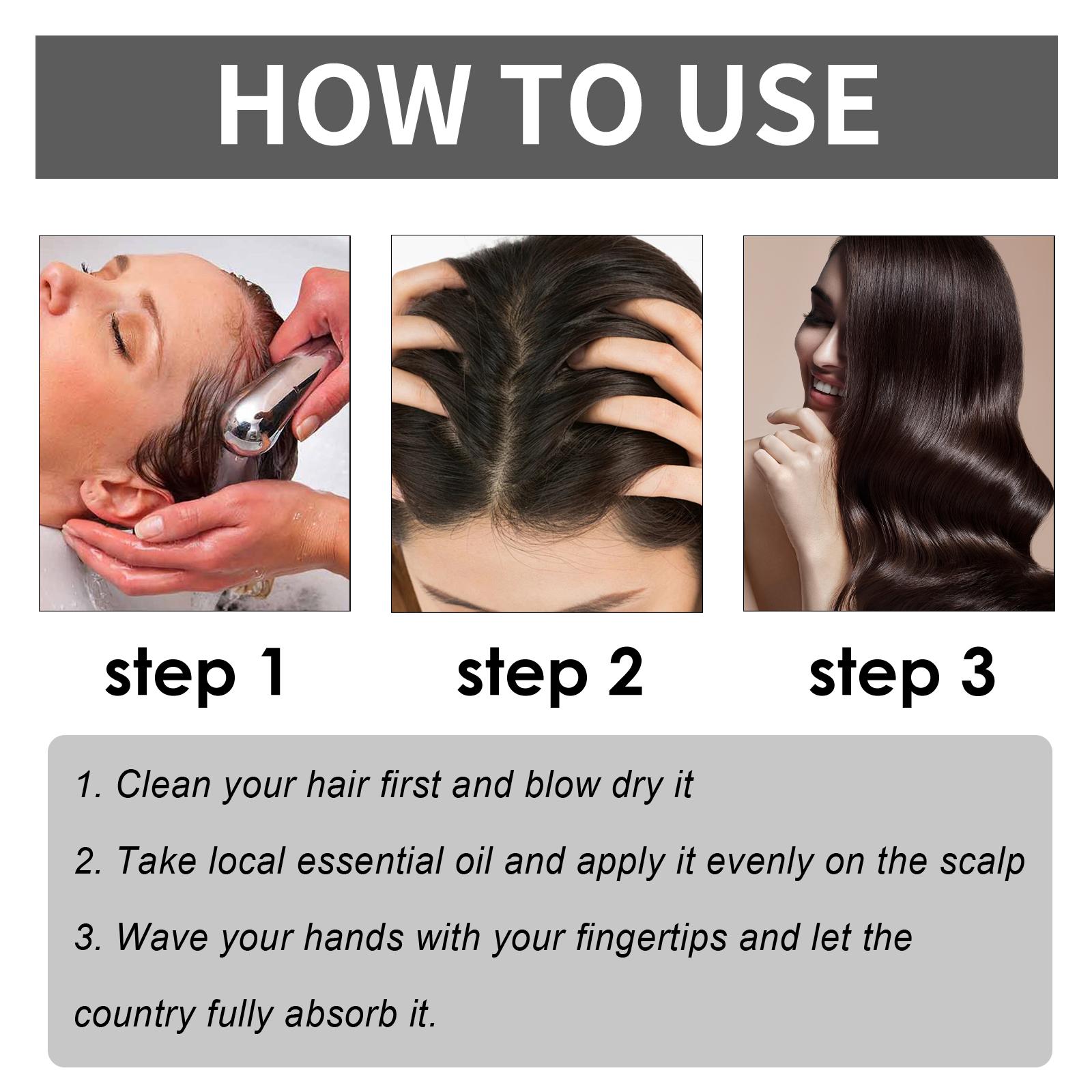 HOW TO USE

step 1

step 2

step 3

1. Clean your hair first and blow dry it

2. Take local essential oil and apply it evenly on the scalp

3. Wave your hands with your fingertips and let the country fully absorb it.