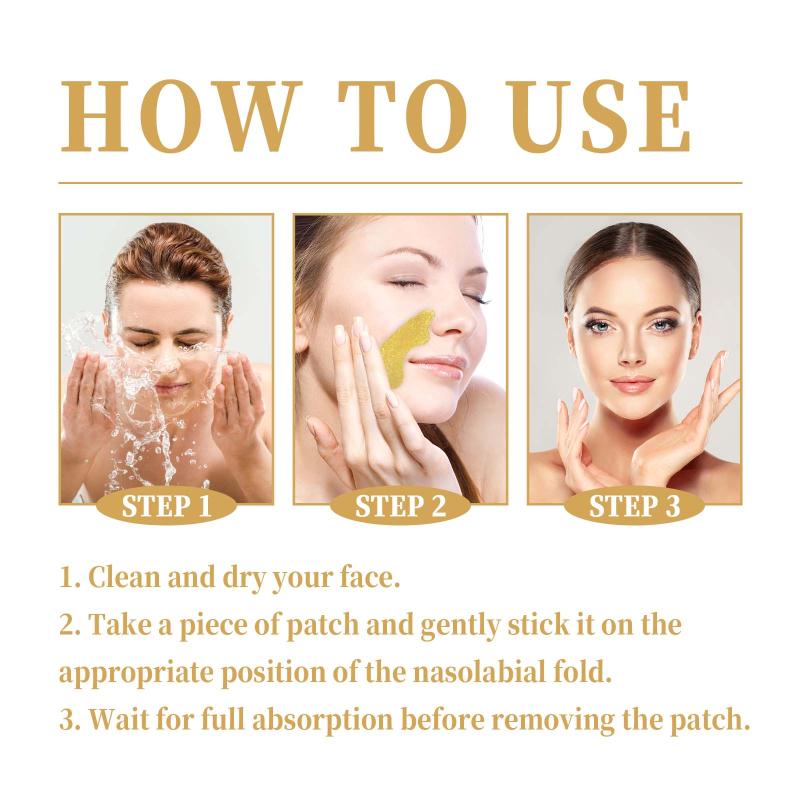 HOW TO USE

STEP 1

STEP 2

STEP 3

1. Clean and dry your face.

2. Take a piece of patch and gently stick it on the appropriate position of the nasolabial fold.

3. Wait for full absorption before removing the patch.