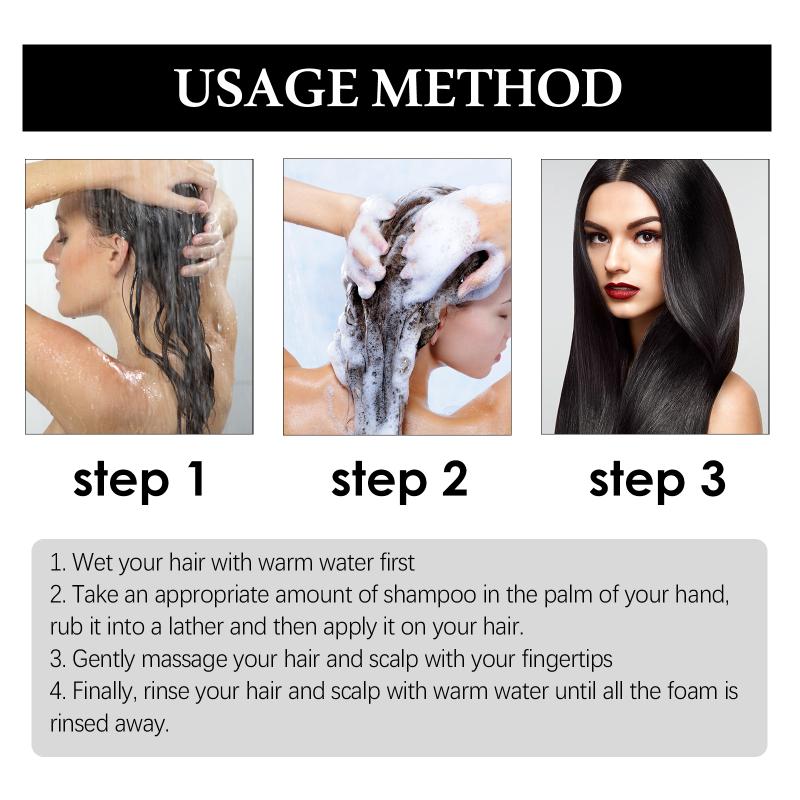 USAGE METHOD

step 1

step 2

step 3

1. Wet your hair with warm water first
2. Take an appropriate amount of shampoo in the palm of your hand, rub it into a lather and then apply it on your hair.
3. Gently massage your hair and scalp with your fingertips
4. Finally, rinse your hair and scalp with warm water until all the foam is rinsed away.