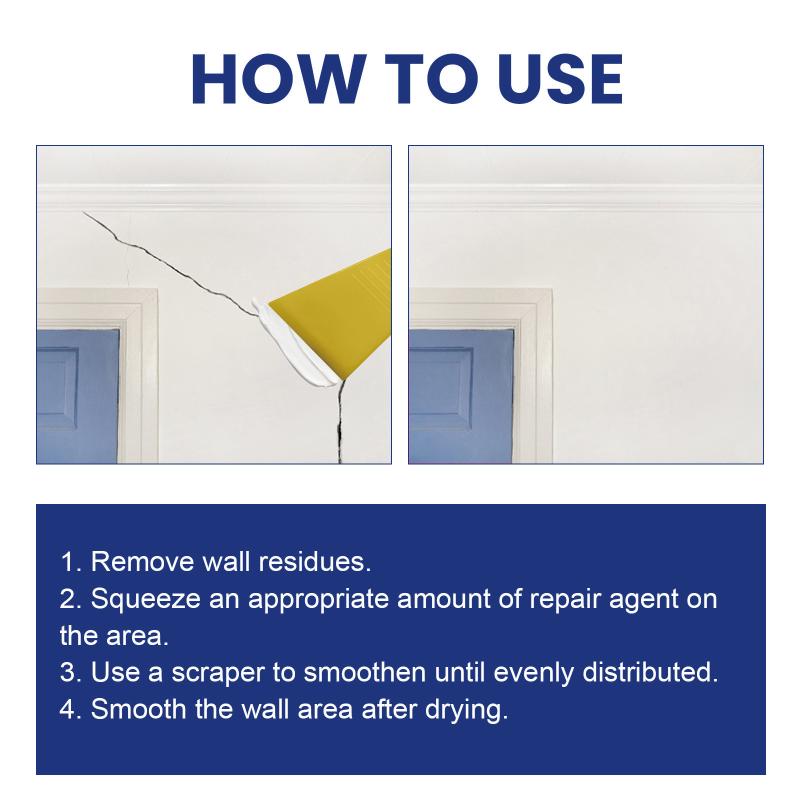 HOW TO USE

1. Remove wall residues.
2. Squeeze an appropriate amount of repair agent on the area.
3. Use a scraper to smoothen until evenly distributed.
4. Smooth the wall area after drying.