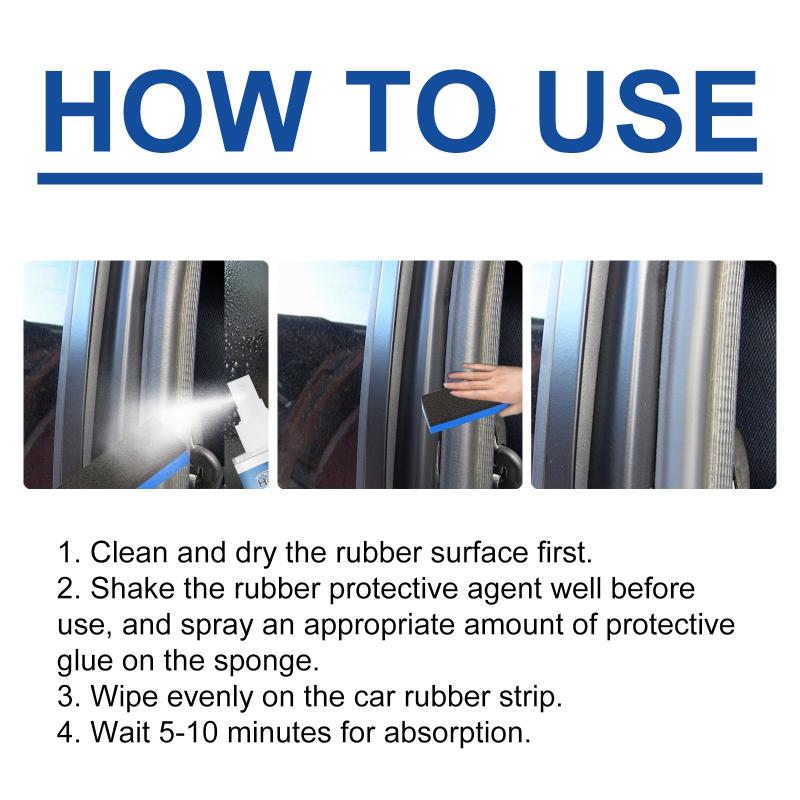 HOW TO USE

1. Clean and dry the rubber surface first.
2. Shake the rubber protective agent well before use, and spray an appropriate amount of protective glue on the sponge.
3. Wipe evenly on the car rubber strip.
4. Wait 5-10 minutes for absorption.