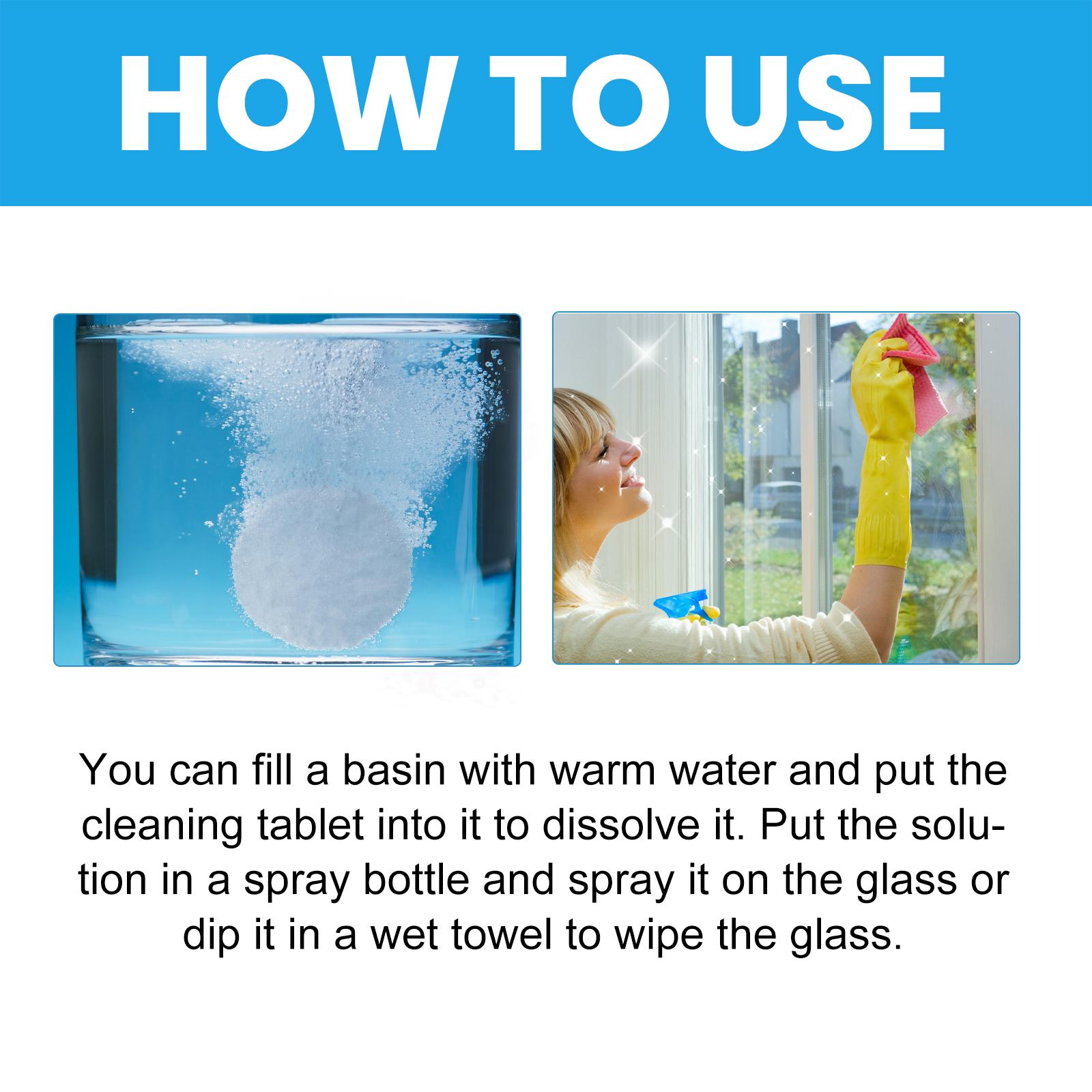 HOW TO USE

You can fill a basin with warm water and put the cleaning tablet into it to dissolve it. Put the solution in a spray bottle and spray it on the glass or dip it in a wet towel to wipe the glass.