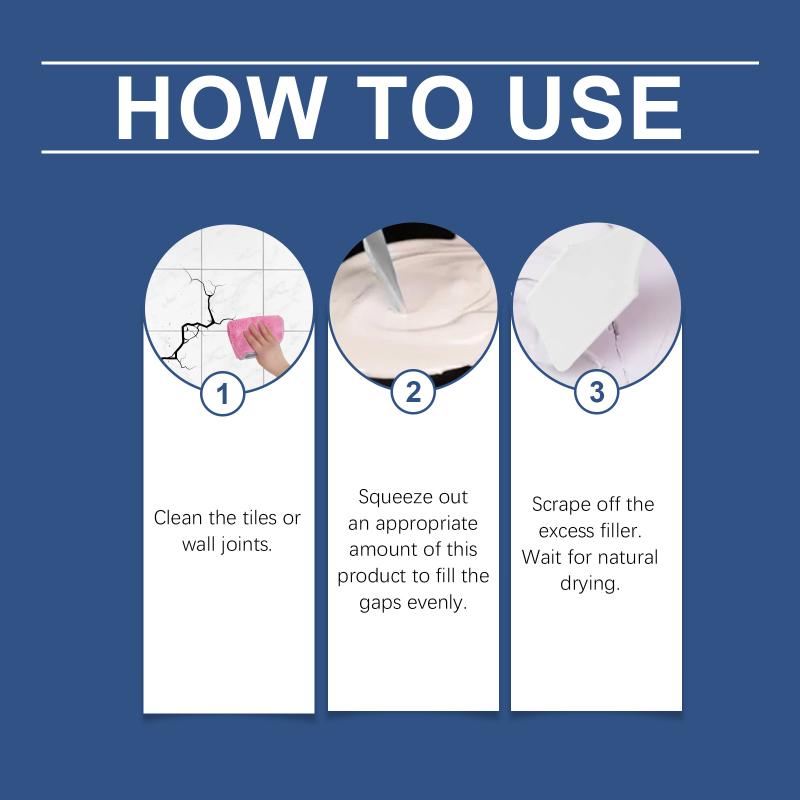 HOW TO USE

1

Clean the tiles or wall joints.

2

Squeeze out an appropriate amount of this product to fill the gaps evenly.

3

Scrape off the excess filler. Wait for natural drying.