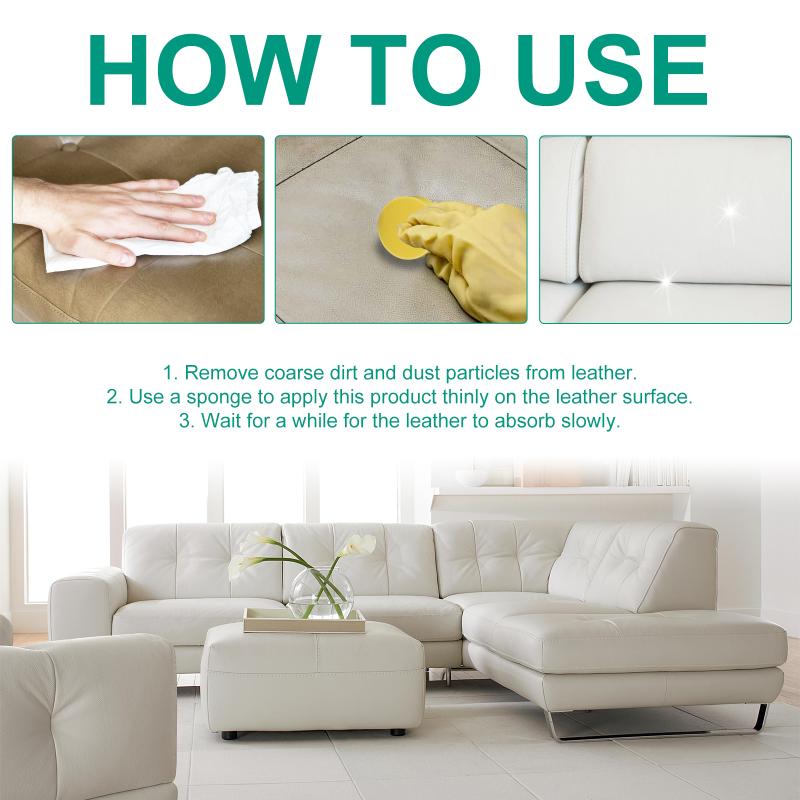 HOW TO USE

1. Remove coarse dirt and dust particles from leather.
2. Use a sponge to apply this product thinly on the leather surface.
3. Wait for a while for the leather to absorb slowly.