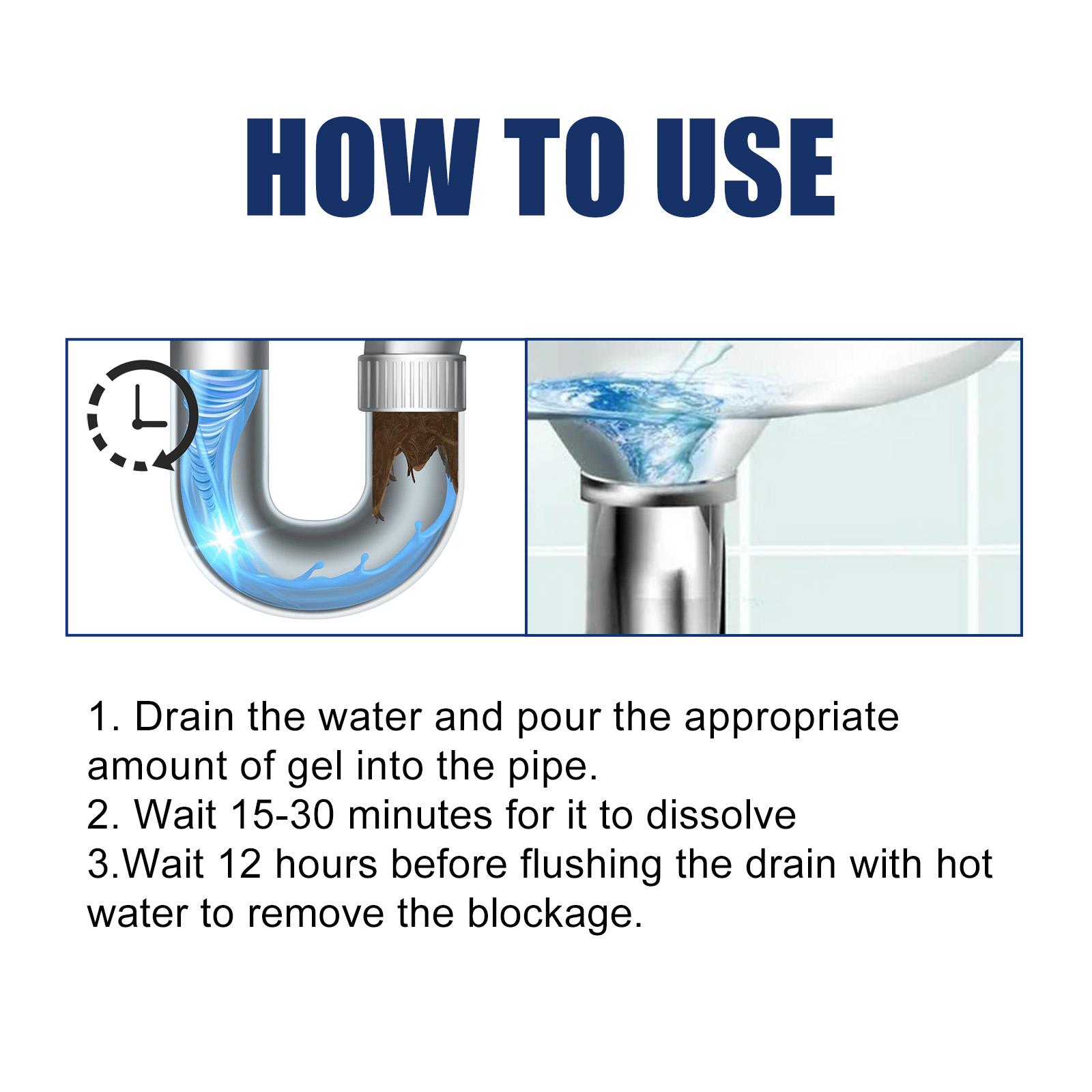 HOW TO USE

1. Drain the water and pour the appropriate amount of gel into the pipe.
2. Wait 15-30 minutes for it to dissolve
3.Wait 12 hours before flushing the drain with hot water to remove the blockage.