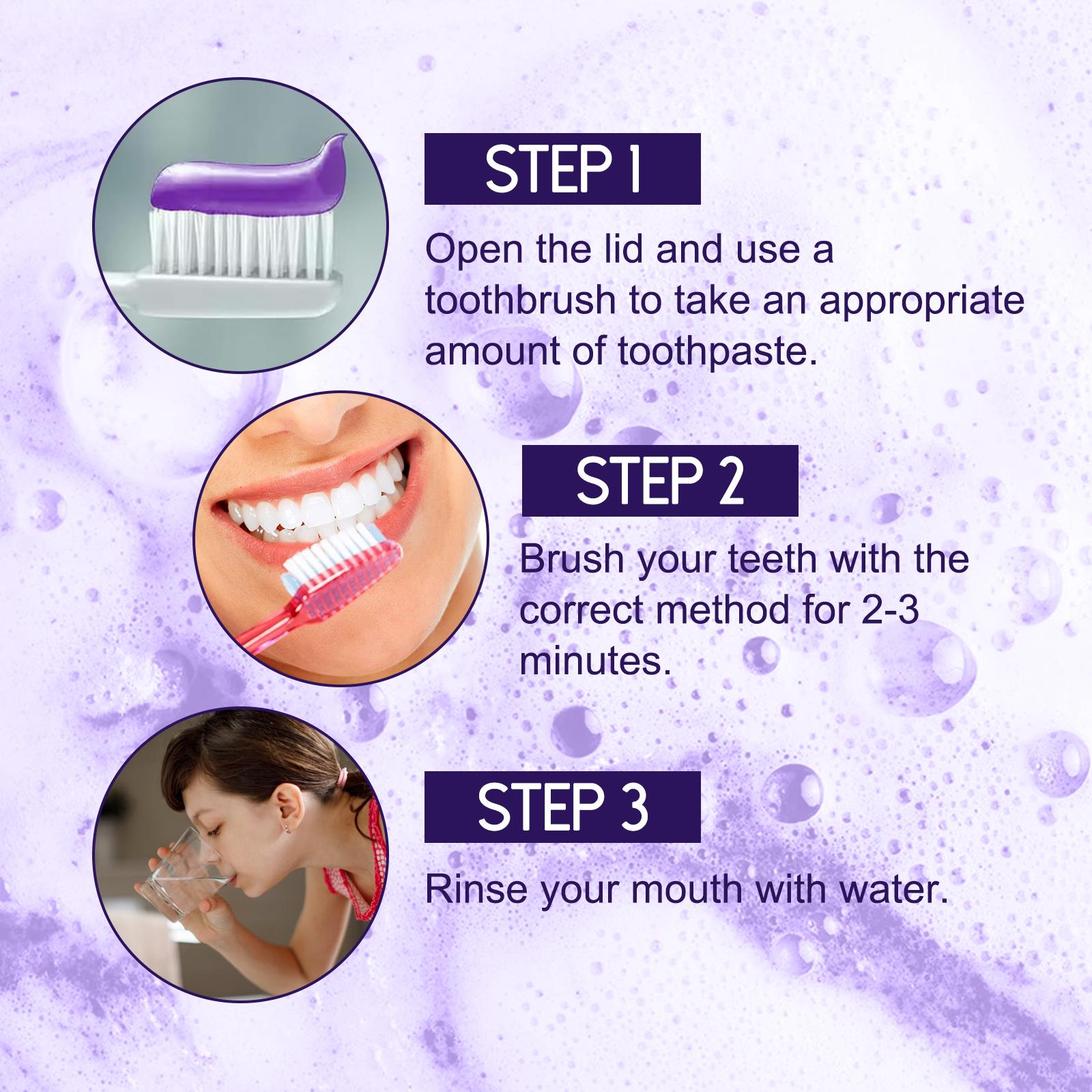 STEP 1

Open the lid and use a toothbrush to take an appropriate amount of toothpaste.

STEP 2

Brush your teeth with the correct method for 2-3 minutes.

STEP 3

Rinse your mouth with water.