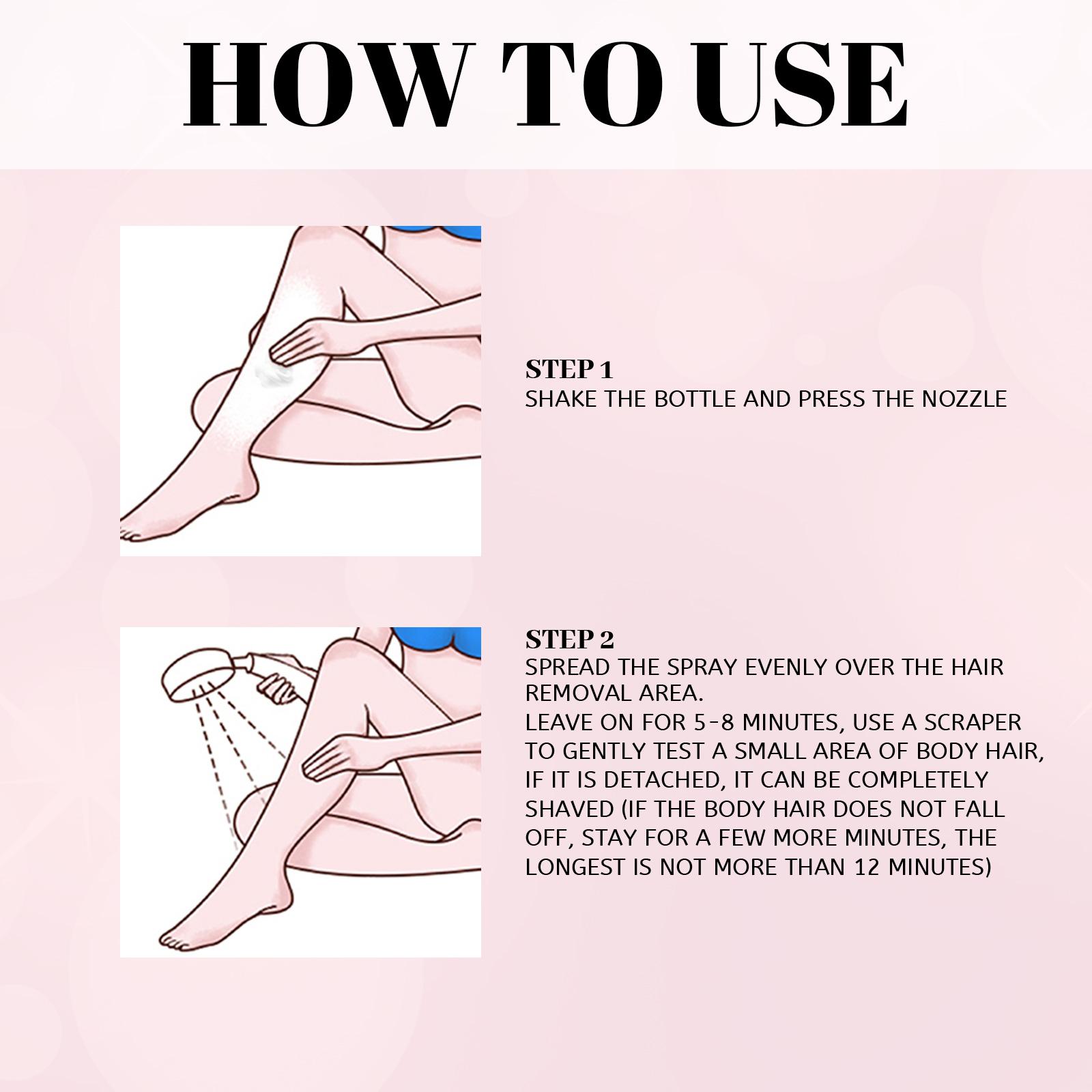 HOW TO USE

STEP 1
SHAKE THE BOTTLE AND PRESS THE NOZZLE

STEP 2
SPREAD THE SPRAY EVENLY OVER THE HAIR REMOVAL AREA.
LEAVE ON FOR 5-8 MINUTES, USE A SCRAPER TO GENTLY TEST A SMALL AREA OF BODY HAIR, IF IT IS DETACHED, IT CAN BE COMPLETELY SHAVED (IF THE BODY HAIR DOES NOT FALL OFF, STAY FOR A FEW MORE MINUTES, THE LONGEST IS NOT MORE THAN 12 MINUTES)