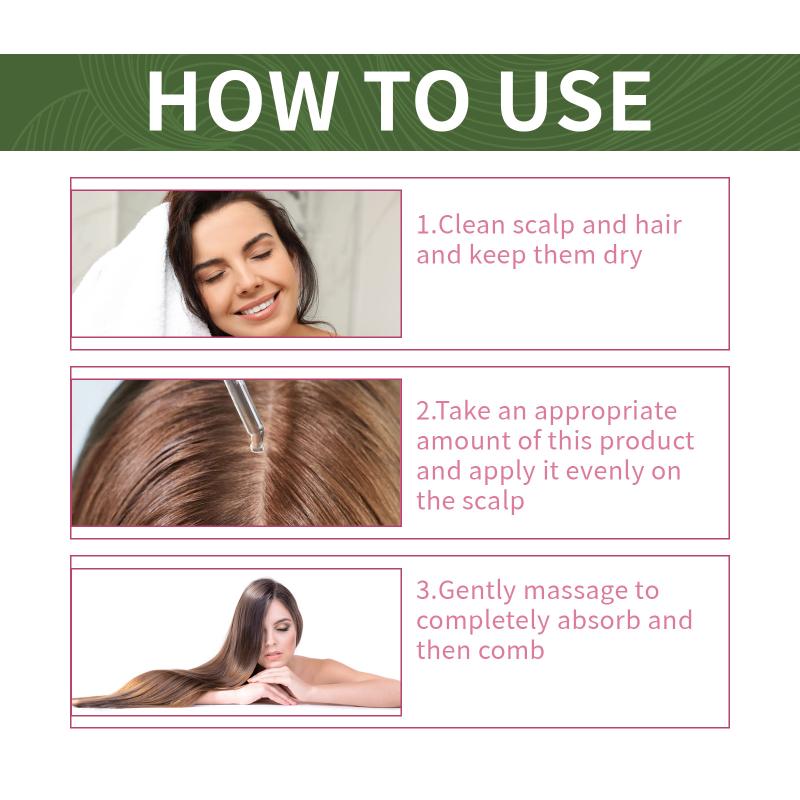 HOW TO USE

1.Clean scalp and hair and keep them dry

2.Take an appropriate amount of this product and apply it evenly on the scalp

3.Gently massage to completely absorb and then comb