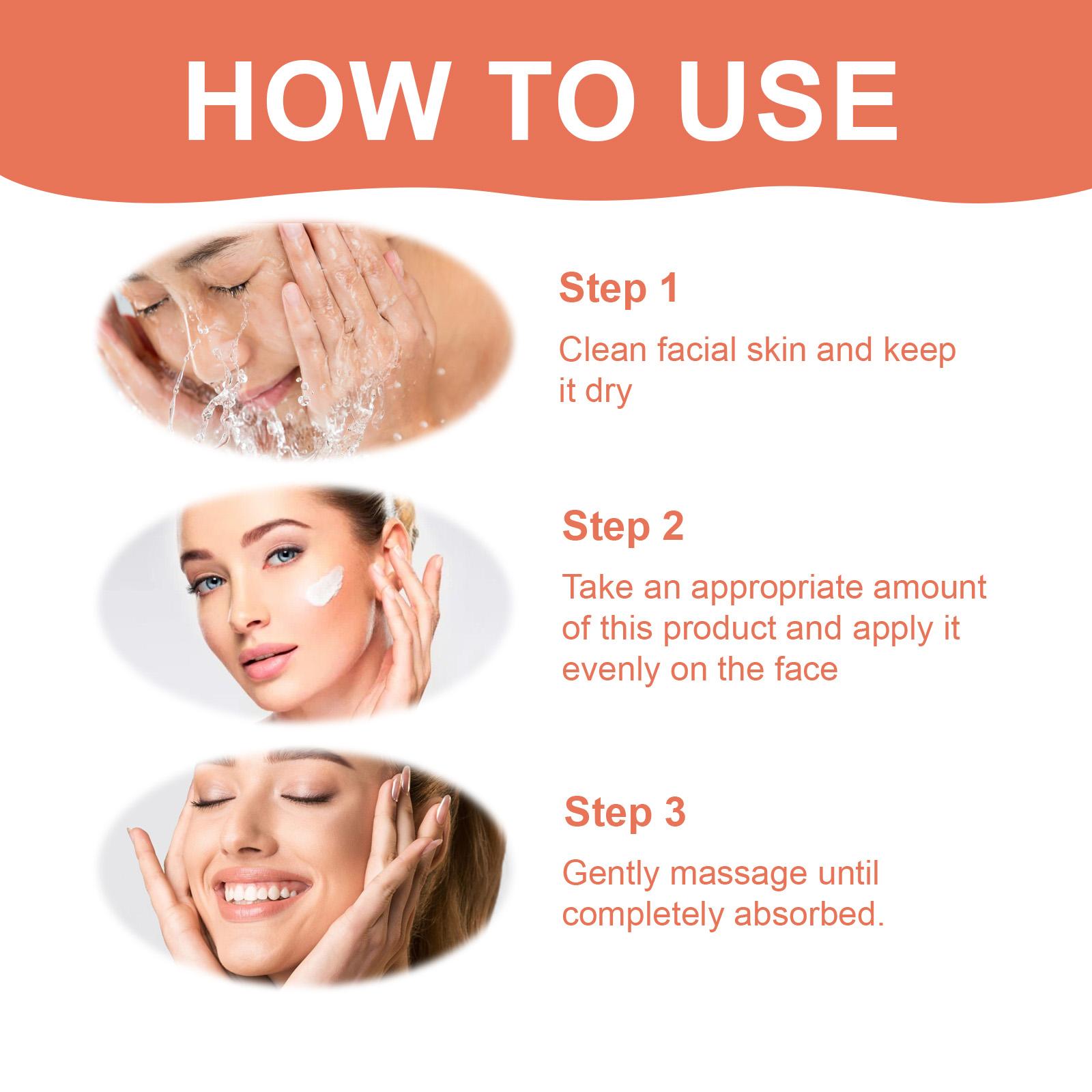 HOW TO USE

Step 1

Clean facial skin and keep it dry

Step 2

Take an appropriate amount of this product and apply it evenly on the face

Step 3

Gently massage until completely absorbed.