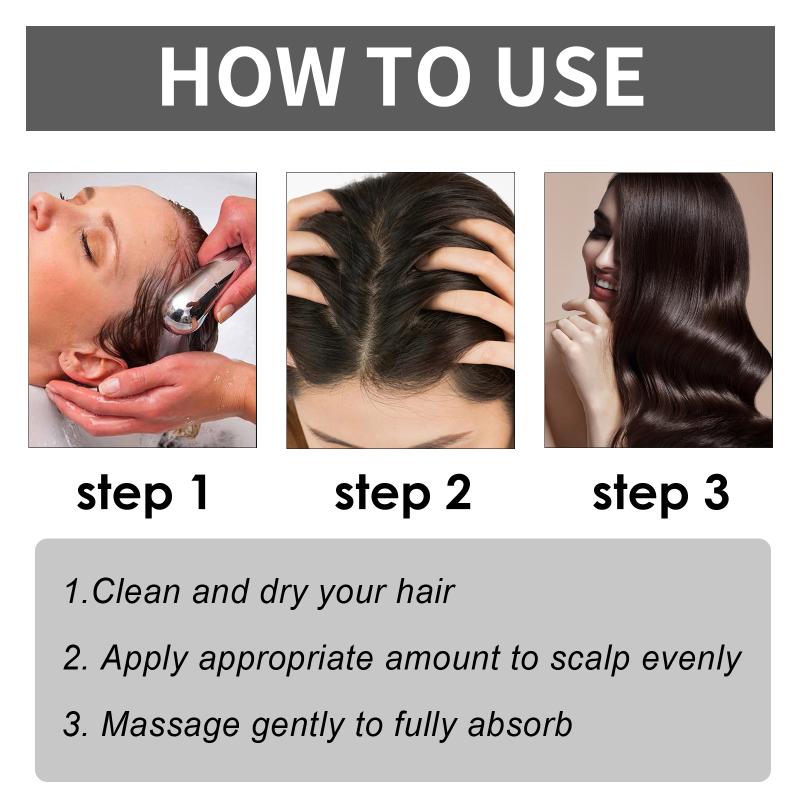 HOW TO USE

step 1

step 2

step 3

1.Clean and dry your hair

2. Apply appropriate amount to scalp evenly

3. Massage gently to fully absorb