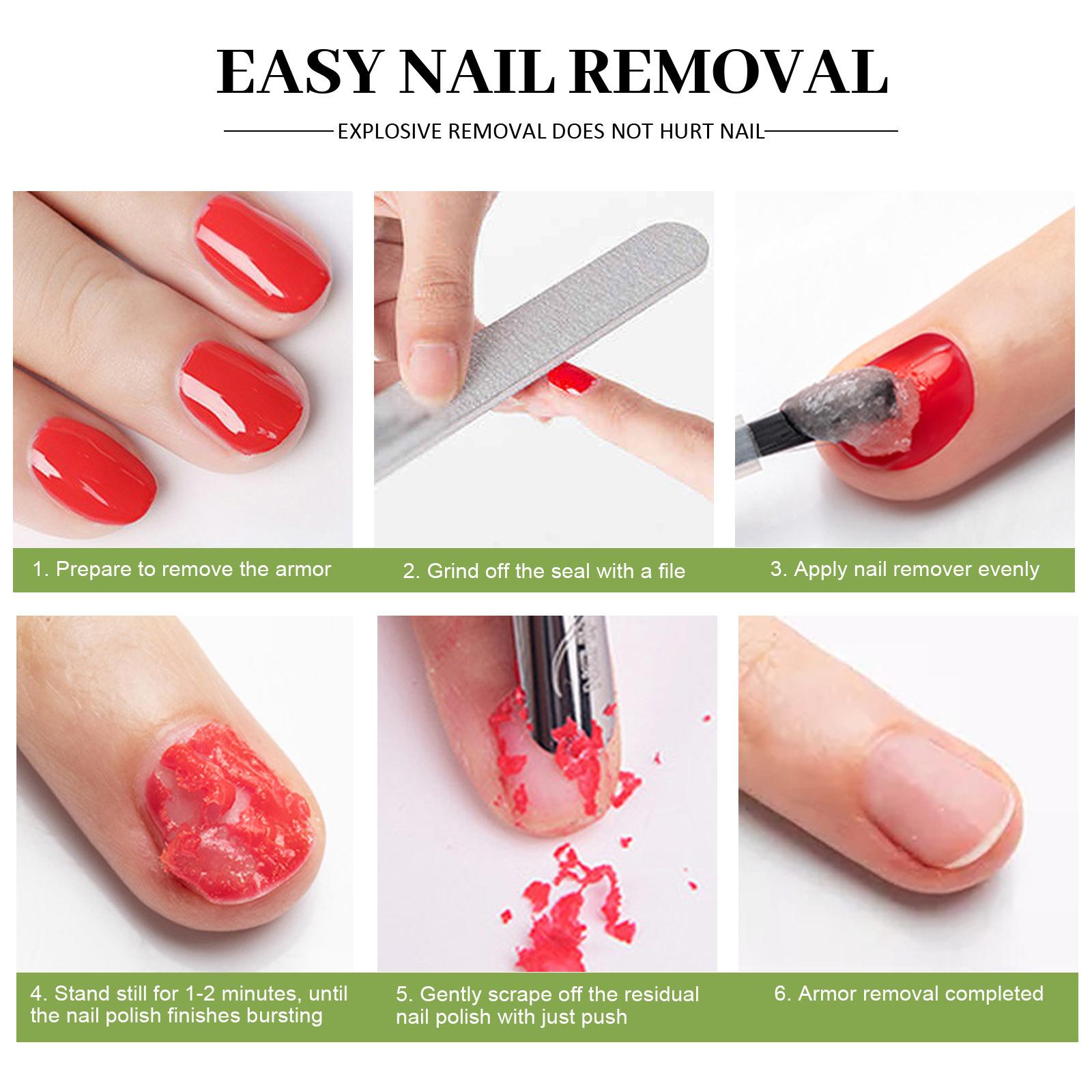 EASY NAIL REMOVAL

EXPLOSIVE REMOVAL DOES NOT HURT NAIL

1. Prepare to remove the armor

2. Grind off the seal with a file

3. Apply nail remover evenly

4. Stand still for 1-2 minutes, until the nail polish finishes bursting

5. Gently scrape off the residual nail polish with just push

6. Armor removal completed