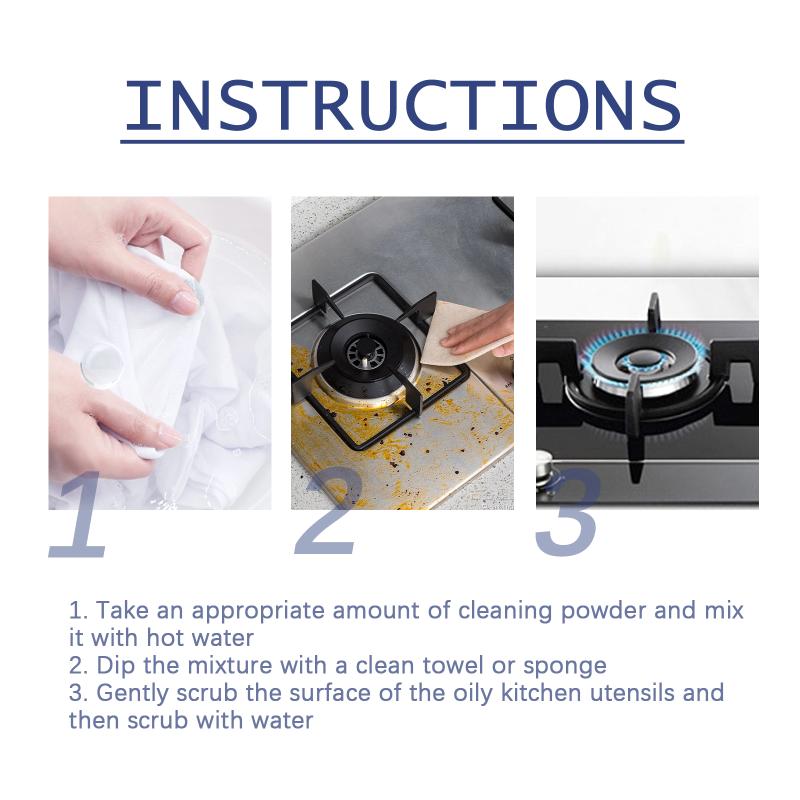 INSTRUCTIONS

1

2

3

1. Take an appropriate amount of cleaning powder and mix it with hot water
2. Dip the mixture with a clean towel or sponge
3. Gently scrub the surface of the oily kitchen utensils and then scrub with water