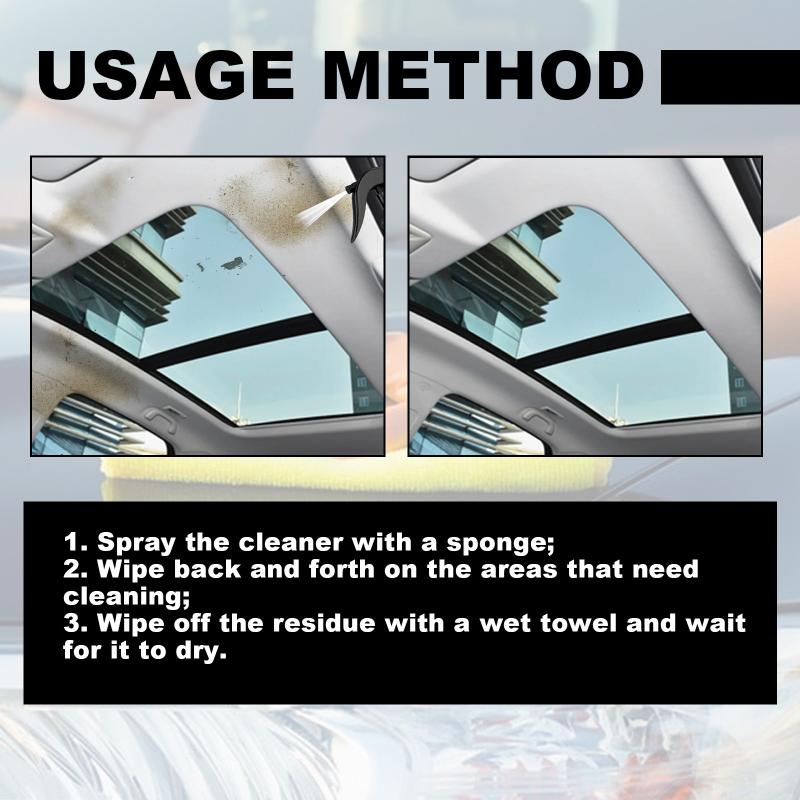 USAGE METHOD

1. Spray the cleaner with a sponge;
2. Wipe back and forth on the areas that need cleaning;
3. Wipe off the residue with a wet towel and wait for it to dry.