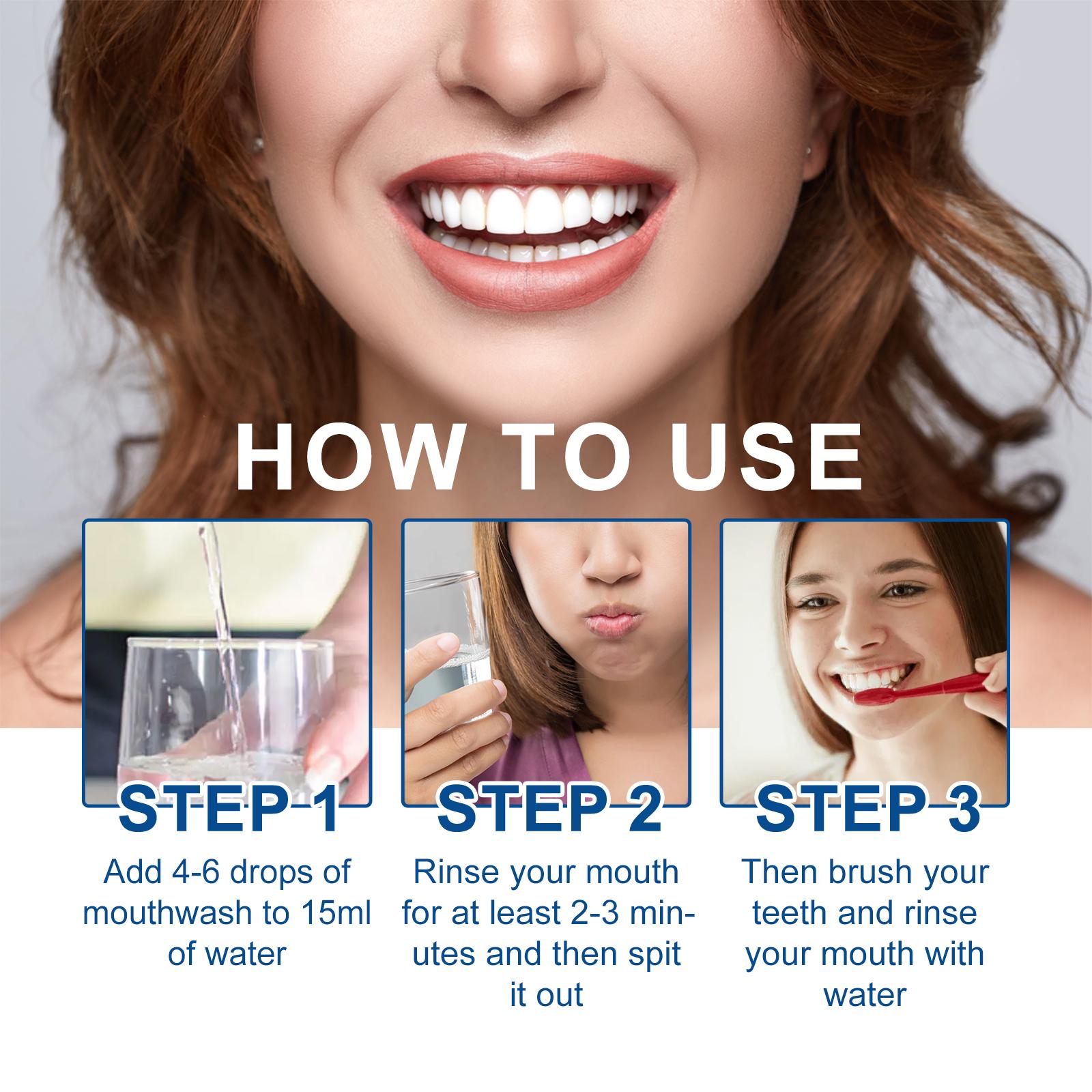 HOW TO USE

STEP 1
Add 4-6 drops of mouthwash to 15ml of water

STEP 2
Rinse your mouth for at least 2-3 minutes and then spit it out

STEP 3
Then brush your teeth and rinse your mouth with water