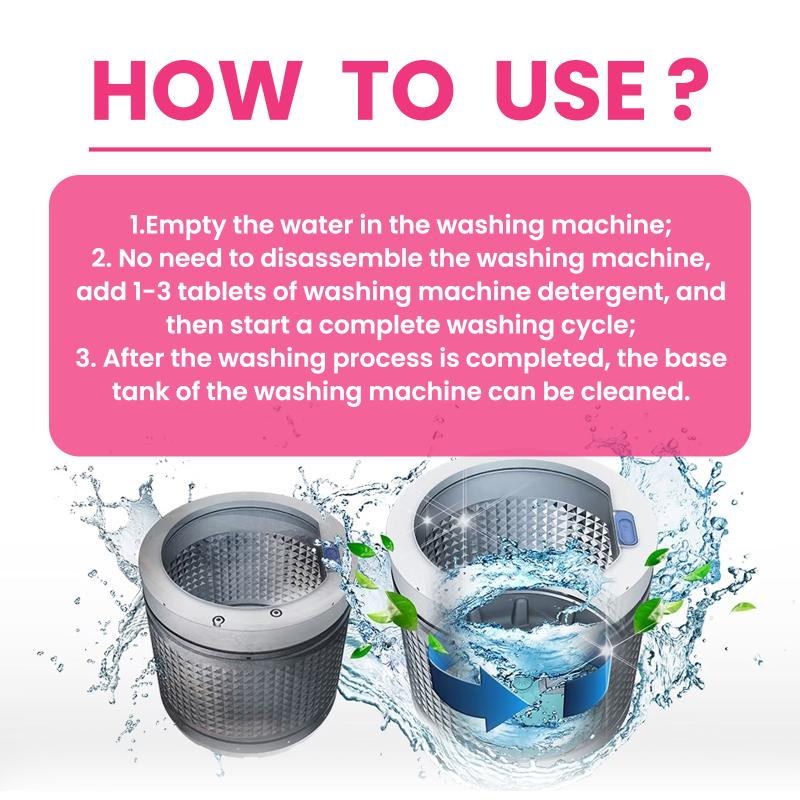 HOW TO USE ?

1.Empty the water in the washing machine;
2. No need to disassemble the washing machine, add 1-3 tablets of washing machine detergent, and then start a complete washing cycle;
3. After the washing process is completed, the base tank of the washing machine can be cleaned.