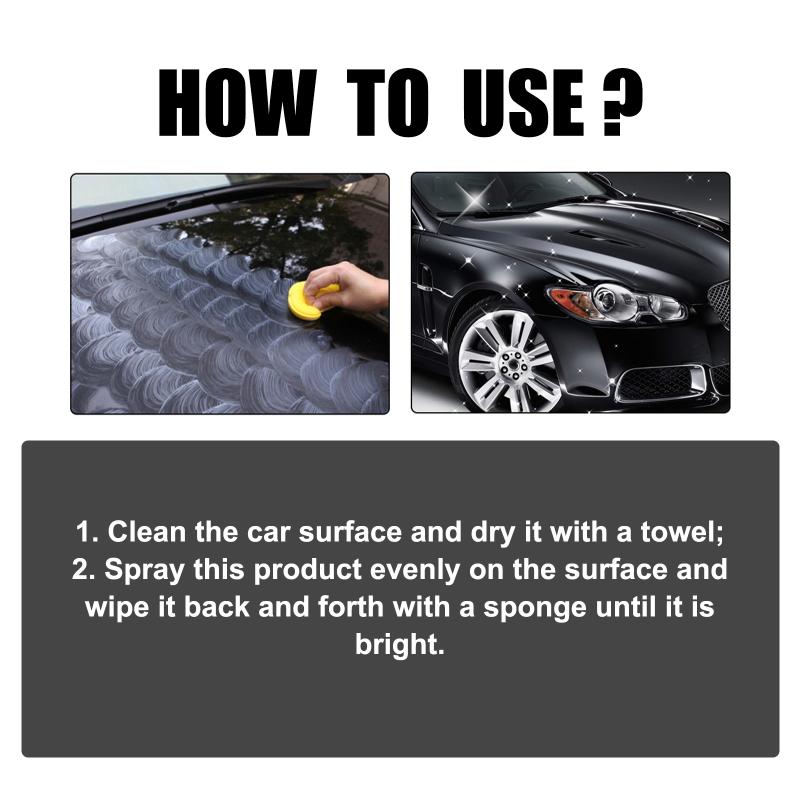 HOW TO USE ?

1. Clean the car surface and dry it with a towel;
2. Spray this product evenly on the surface and wipe it back and forth with a sponge until it is bright.