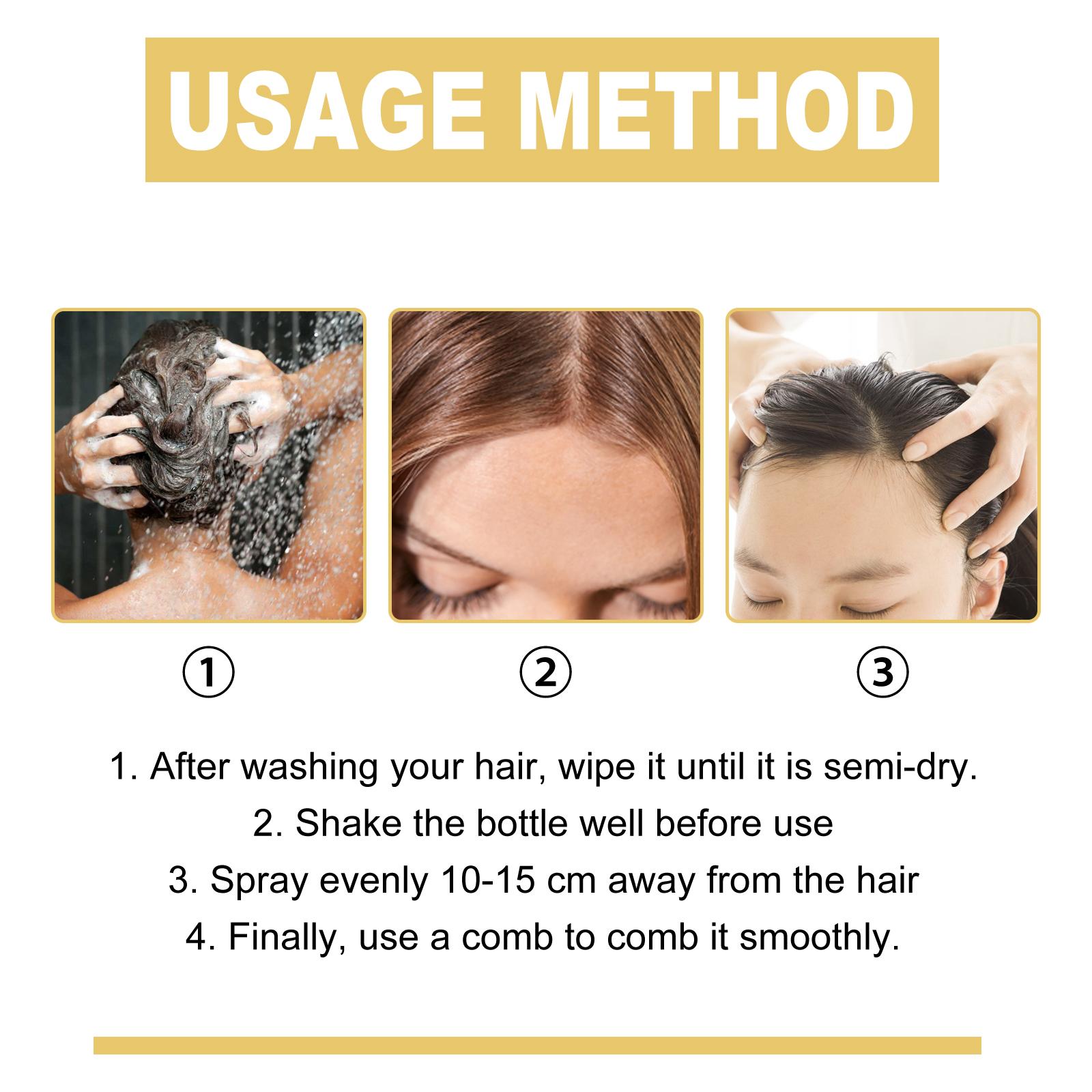 USAGE METHOD

① ② ③

1. After washing your hair, wipe it until it is semi-dry.
2. Shake the bottle well before use
3. Spray evenly 10-15 cm away from the hair
4. Finally, use a comb to comb it smoothly.