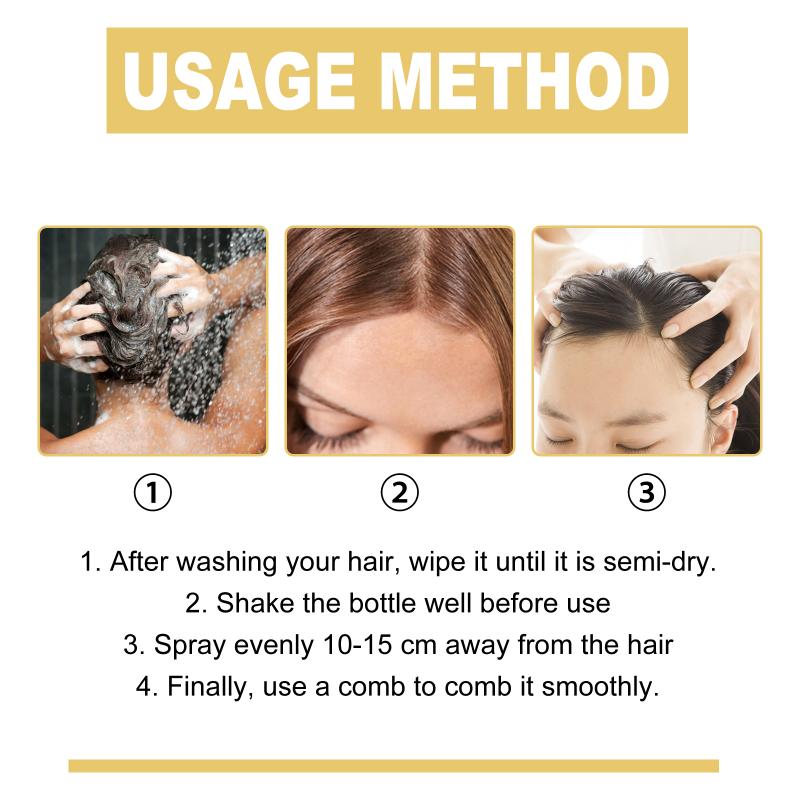 USAGE METHOD

①

②

③

1. After washing your hair, wipe it until it is semi-dry.
2. Shake the bottle well before use
3. Spray evenly 10-15 cm away from the hair
4. Finally, use a comb to comb it smoothly.