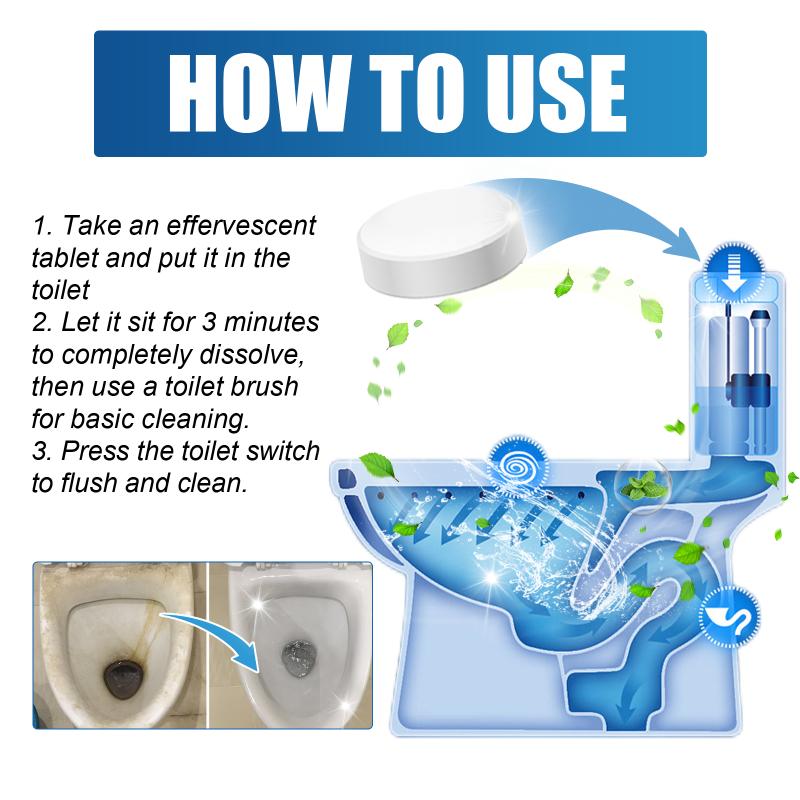 HOW TO USE

1. Take an effervescent tablet and put it in the toilet
2. Let it sit for 3 minutes to completely dissolve, then use a toilet brush for basic cleaning.
3. Press the toilet switch to flush and clean.